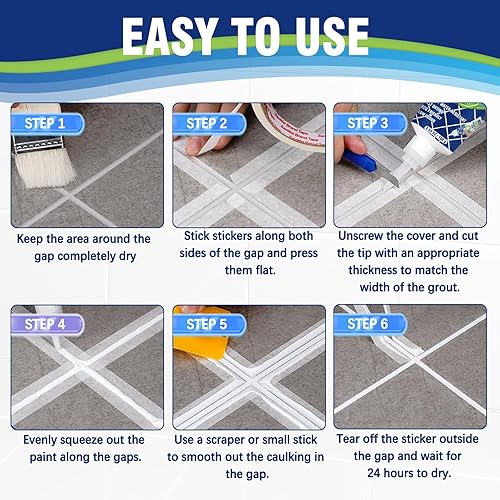 EASY TO USE

STEP 1

Keep the area around the gap completely dry

STEP 2

Stick stickers along both sides of the gap and press them flat.

STEP 3

Unscrew the cover and cut the tip with an appropriate thickness to match the width of the grout.

STEP 4

Evenly squeeze out the paint along the gaps.

STEP 5

Use a scraper or small stick to smooth out the caulking in the gap.

STEP 6

Tear off the sticker outside the gap and wait for 24 hours to dry.