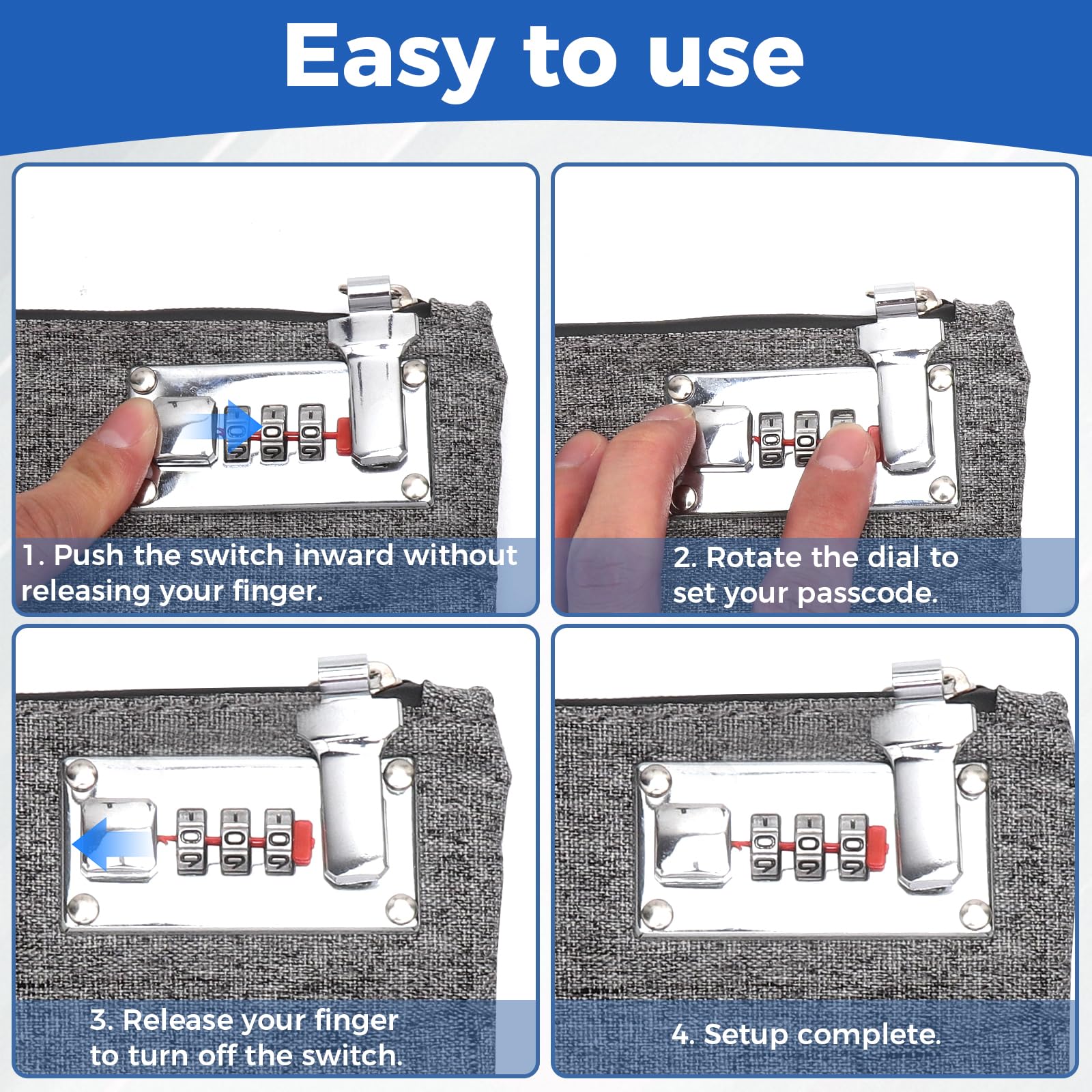 Easy to use

1. Push the switch inward without releasing your finger.

2. Rotate the dial to set your passcode.

3. Release your finger to turn off the switch.

4. Setup complete.