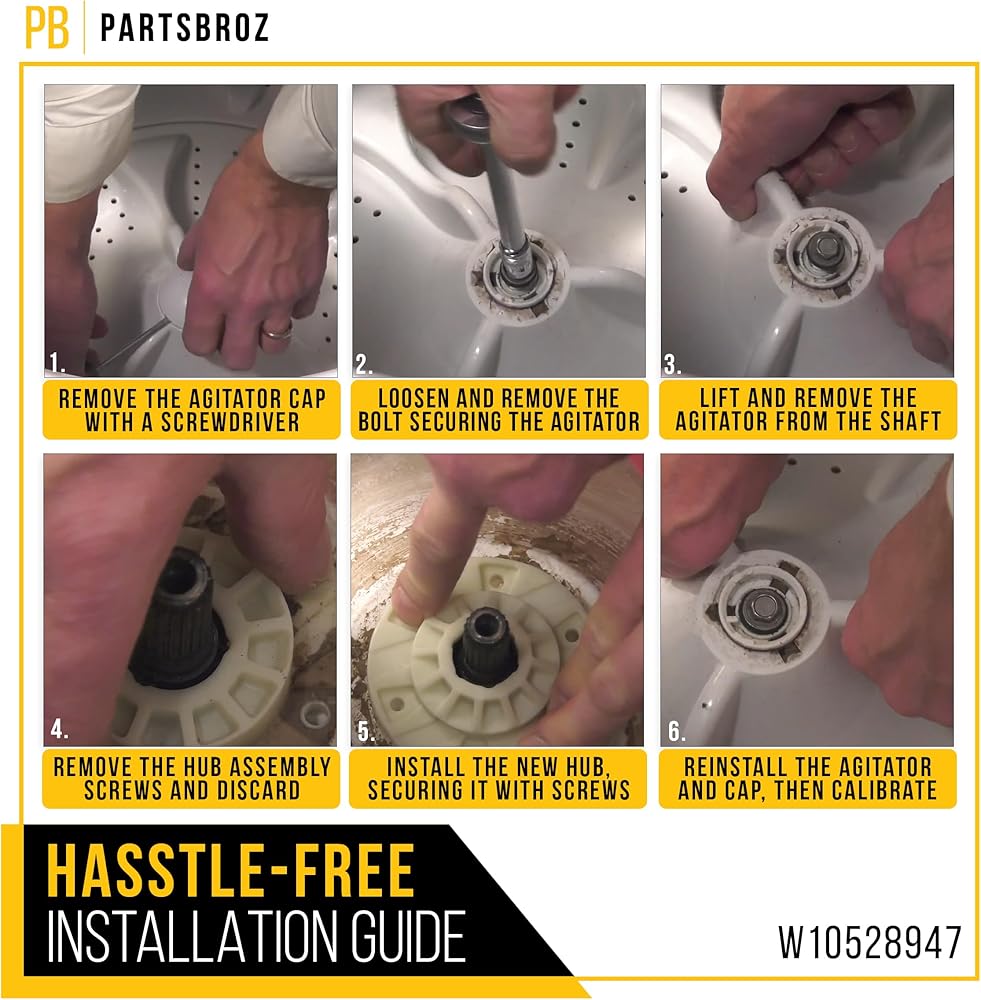 PB PARTSBROZ

1.
REMOVE THE AGITATOR CAP WITH A SCREWDRIVER

2.
LOOSEN AND REMOVE THE BOLT SECURING THE AGITATOR

3.
LIFT AND REMOVE THE AGITATOR FROM THE SHAFT

4.
REMOVE THE HUB ASSEMBLY SCREWS AND DISCARD

5.
INSTALL THE NEW HUB, SECURING IT WITH SCREWS

6.
REINSTALL THE AGITATOR AND CAP, THEN CALIBRATE

HASSTLE-FREE
INSTALLATION GUIDE

W10528947