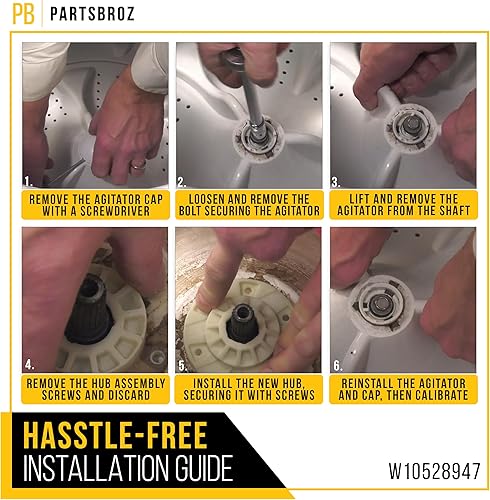 PB PARTSBROZ

1.
REMOVE THE AGITATOR CAP WITH A SCREWDRIVER

2.
LOOSEN AND REMOVE THE BOLT SECURING THE AGITATOR

3.
LIFT AND REMOVE THE AGITATOR FROM THE SHAFT

4.
REMOVE THE HUB ASSEMBLY SCREWS AND DISCARD

5.
INSTALL THE NEW HUB, SECURING IT WITH SCREWS

6.
REINSTALL THE AGITATOR AND CAP, THEN CALIBRATE

HASSTLE-FREE
INSTALLATION GUIDE

W10528947