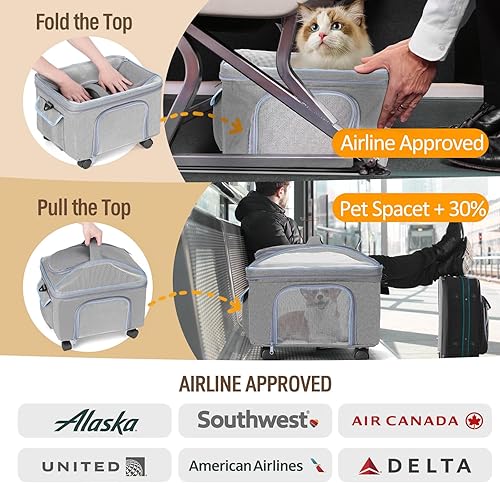 Fold the Top

Airline Approved

Pull the Top

Pet Spacet + 30%

AIRLINE APPROVED

Alaska

Southwest

AIR CANADA

UNITED

American Airlines

DELTA