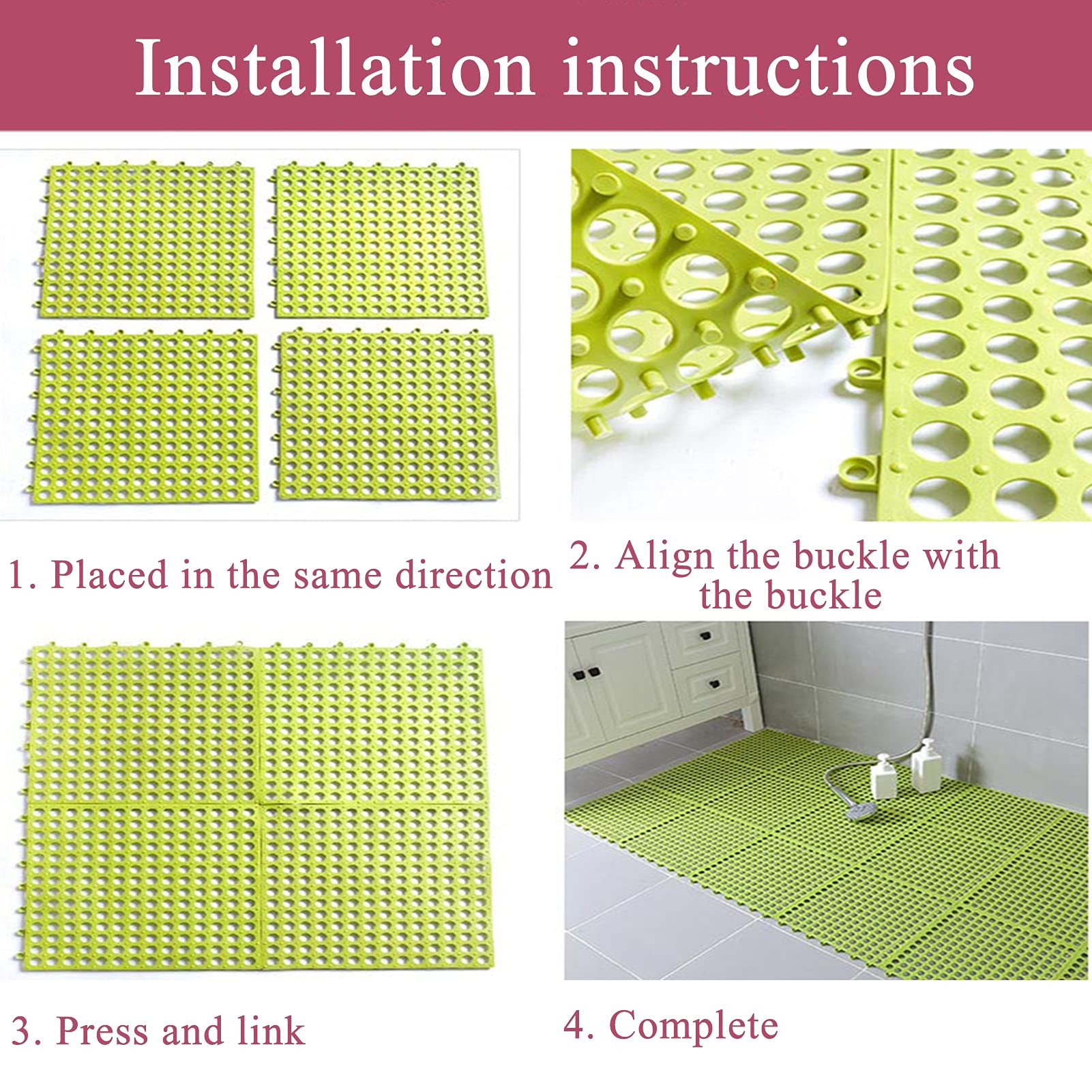 Installation instructions

1. Placed in the same direction

2. Align the buckle with the buckle

3. Press and link

4. Complete