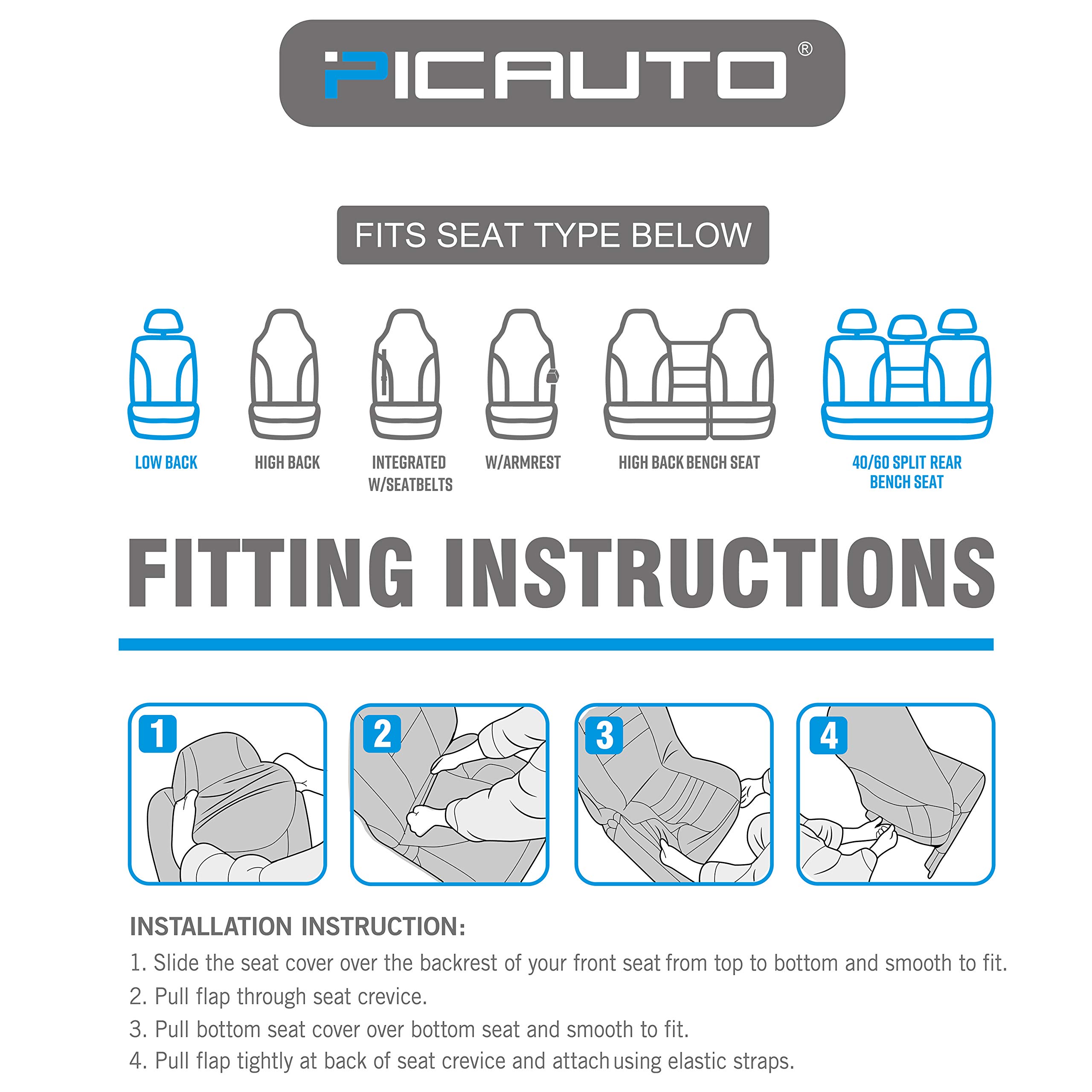 PICAUTO®

FITS SEAT TYPE BELOW

LOW BACK

HIGH BACK

INTEGRATED W/SEATBELTS

W/ARMREST

HIGH BACK BENCH SEAT

40/60 SPLIT REAR BENCH SEAT

FITTING INSTRUCTIONS

1

2

3

4

INSTALLATION INSTRUCTION:

1. Slide the seat cover over the backrest of your front seat from top to bottom and smooth to fit.

2. Pull flap through seat crevice.

3. Pull bottom seat cover over bottom seat and smooth to fit.

4. Pull flap tightly at back of seat crevice and attach using elastic straps.