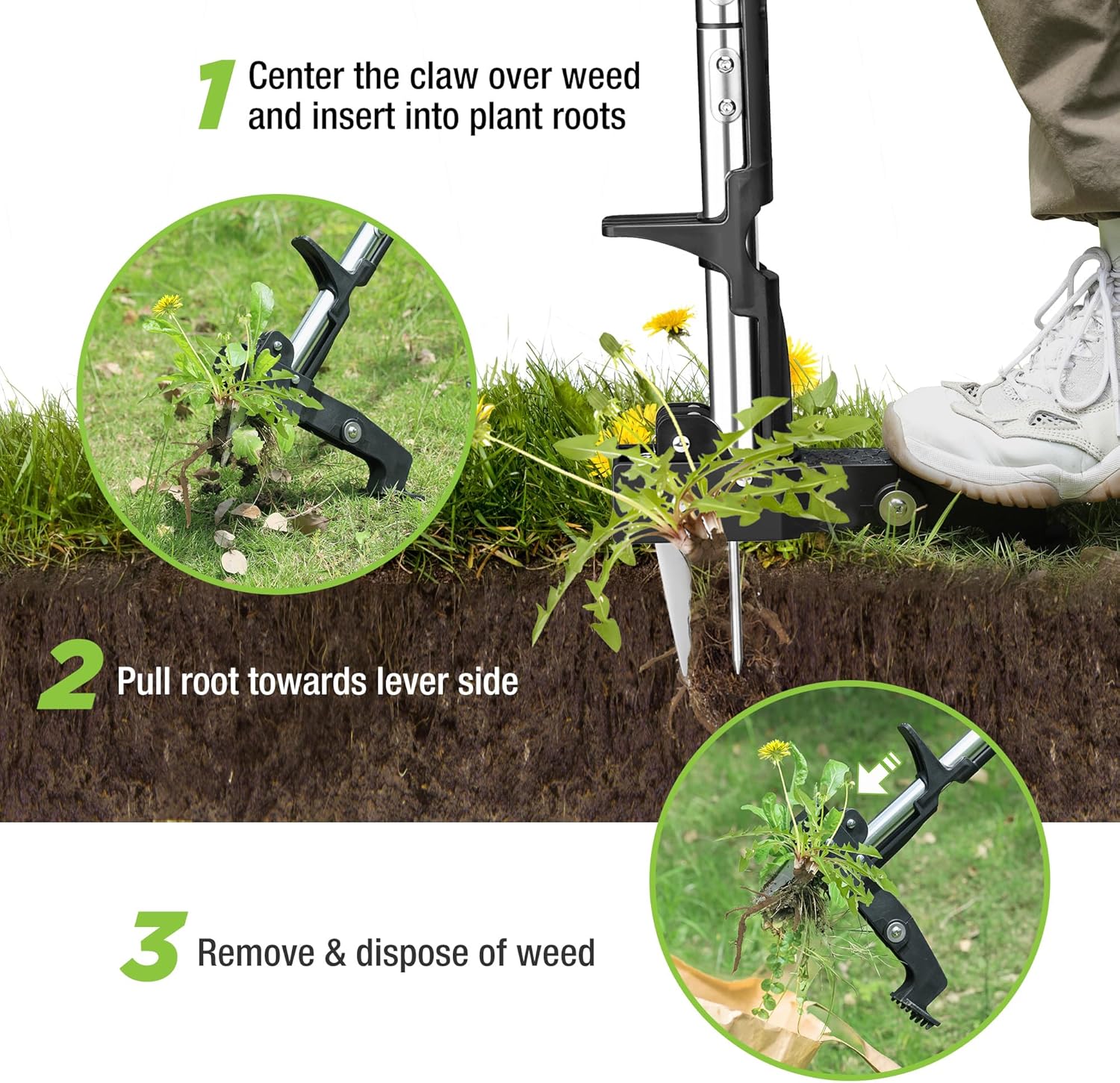 1 Center the claw over weed and insert into plant roots

2 Pull root towards lever side

3 Remove & dispose of weed