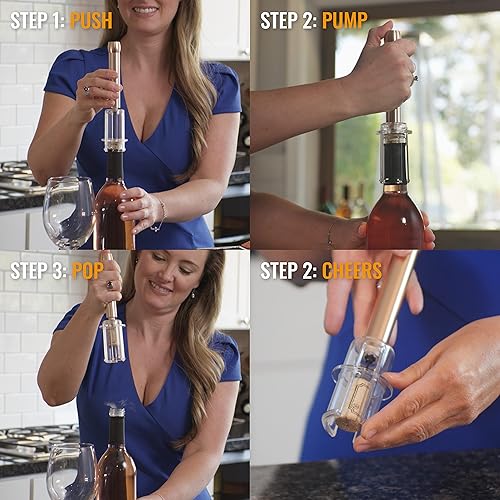 STEP 1: PUSH

STEP 2: PUMP

STEP 3: POP

STEP 2: CHEERS