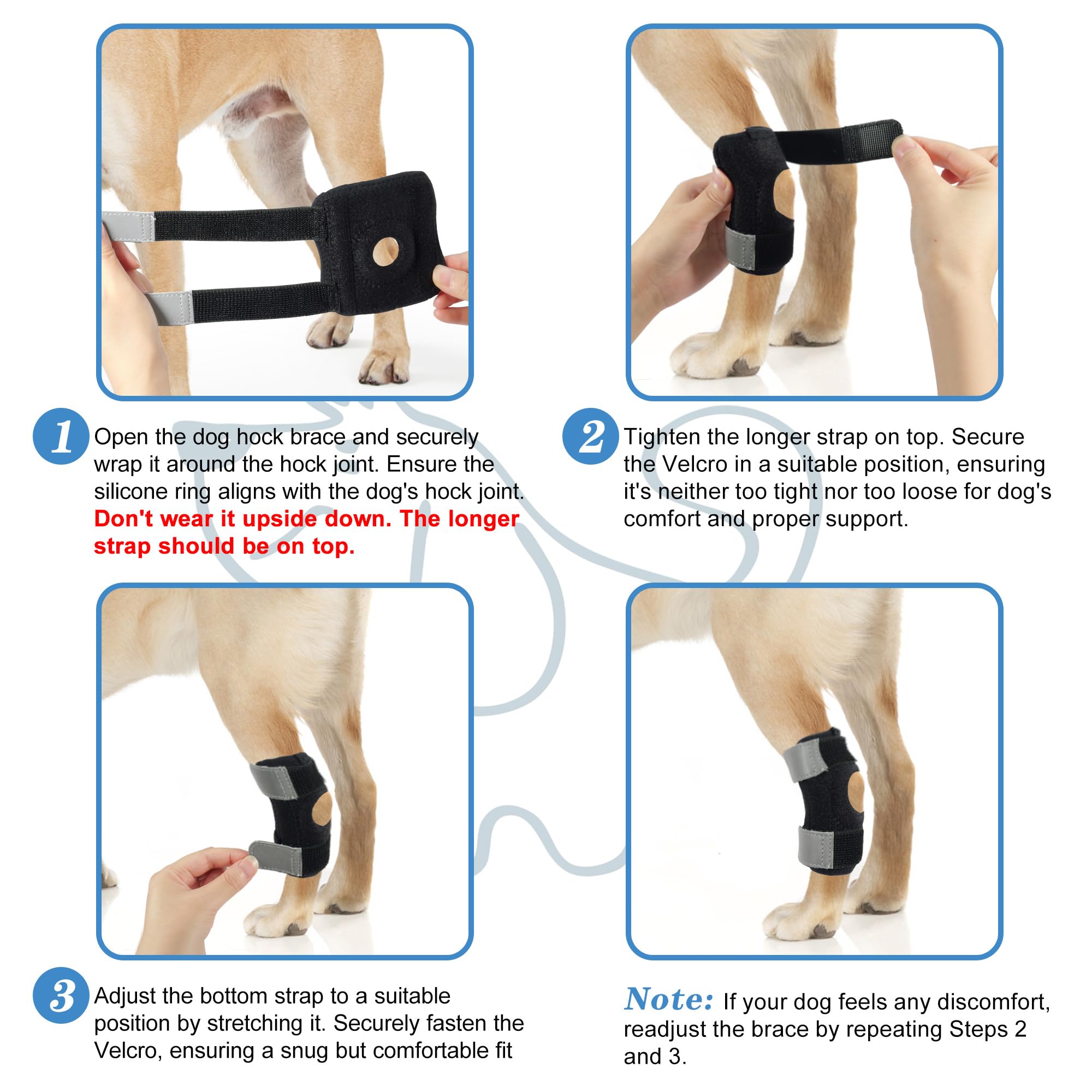 1 Open the dog hock brace and securely wrap it around the hock joint. Ensure the silicone ring aligns with the dog's hock joint. Don't wear it upside down. The longer strap should be on top.

2 Tighten the longer strap on top. Secure the Velcro in a suitable position, ensuring it's neither too tight nor too loose for dog's comfort and proper support.

3 Adjust the bottom strap to a suitable position by stretching it. Securely fasten the Velcro, ensuring a snug but comfortable fit

Note: If your dog feels any discomfort, readjust the brace by repeating Steps 2 and 3.