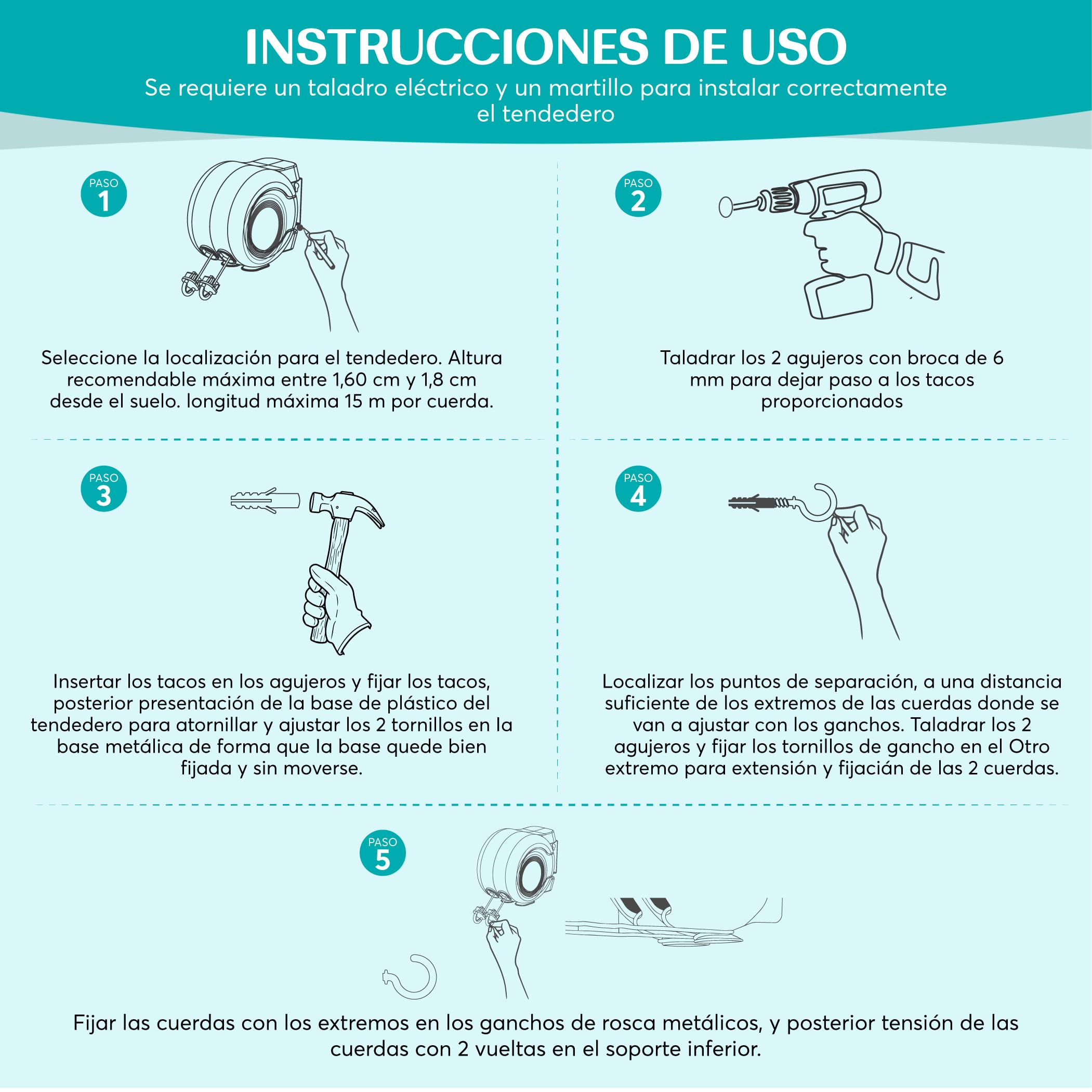 INSTRUCCIONES DE USO
Se requiere un taladro eléctrico y un martillo para instalar correctamente el tendedero

PASO 1

Seleccione la localización para el tendedero. Altura recomendable máxima entre 1,60 cm y 1,8 cm desde el suelo. longitud máxima 15 m por cuerda.

PASO 2

Taladrar los 2 agujeros con broca de 6 mm para dejar paso a los tacos proporcionados

PASO 3

Insertar los tacos en los agujeros y fijar los tacos, posterior presentación de la base de plástico del tendedero para atornillar y ajustar los 2 tornillos en la base metálica de forma que la base quede bien fijada y sin moverse.

PASO 4

Localizar los puntos de separación, a una distancia suficiente de los extremos de las cuerdas donde se van a ajustar con los ganchos. Taladrar los 2 agujeros y fijar los tornillos de gancho en el Otro extremo para extensión y fijacián de las 2 cuerdas.

PASO 5

Fijar las cuerdas con los extremos en los ganchos de rosca metálicos, y posterior tensión de las cuerdas con 2 vueltas en el soporte inferior.