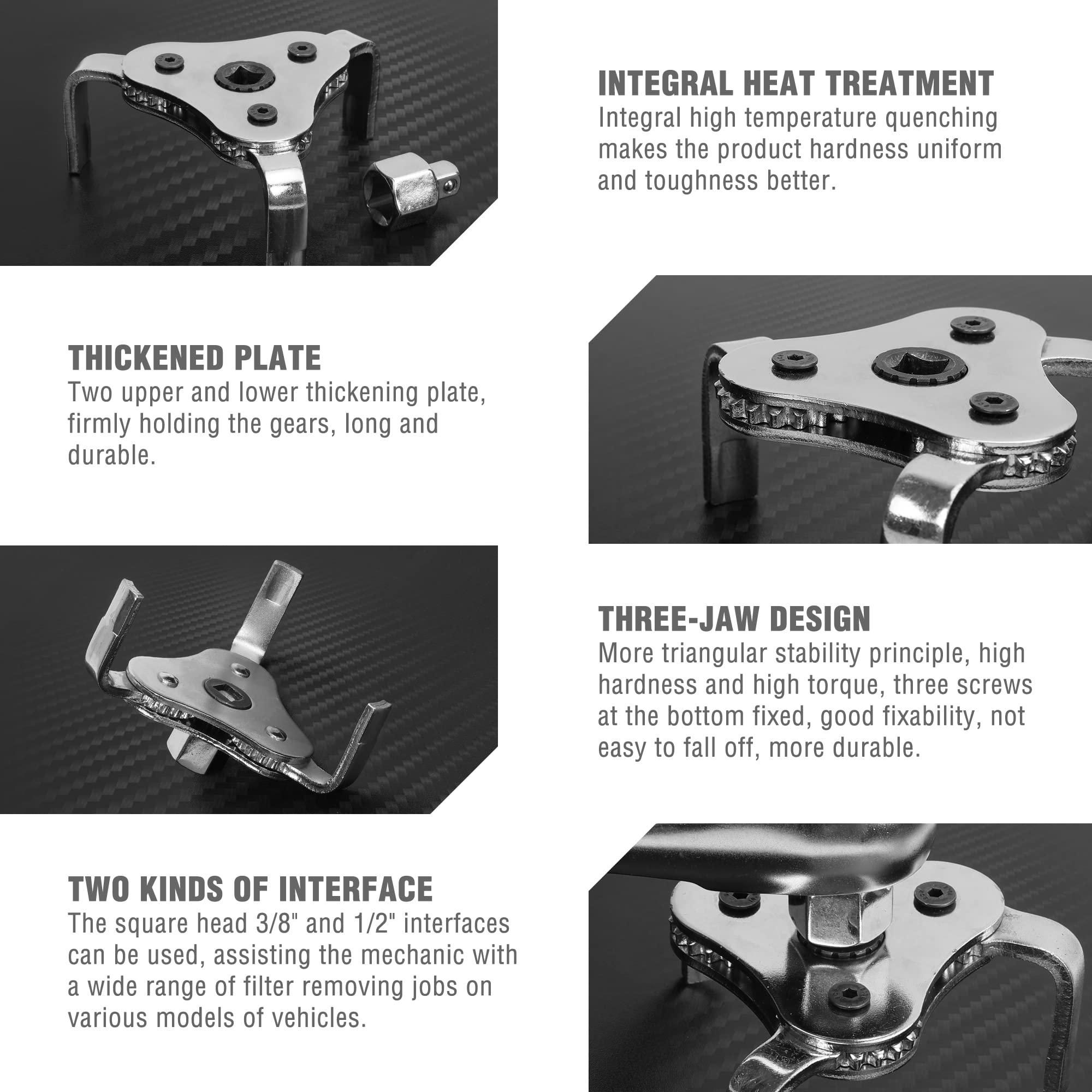 INTEGRAL HEAT TREATMENT
Integral high temperature quenching makes the product hardness uniform and toughness better.

THICKENED PLATE
Two upper and lower thickening plate, firmly holding the gears, long and durable.

THREE-JAW DESIGN
More triangular stability principle, high hardness and high torque, three screws at the bottom fixed, good fixability, not easy to fall off, more durable.

TWO KINDS OF INTERFACE
The square head 3/8" and 1/2" interfaces can be used, assisting the mechanic with a wide range of filter removing jobs on various models of vehicles.