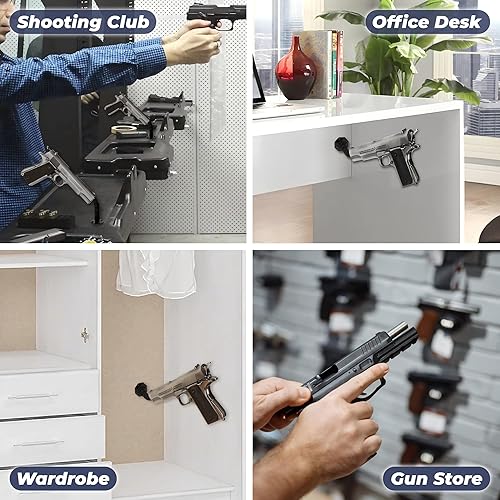 Shooting Club

Office Desk

Wardrobe

Gun Store