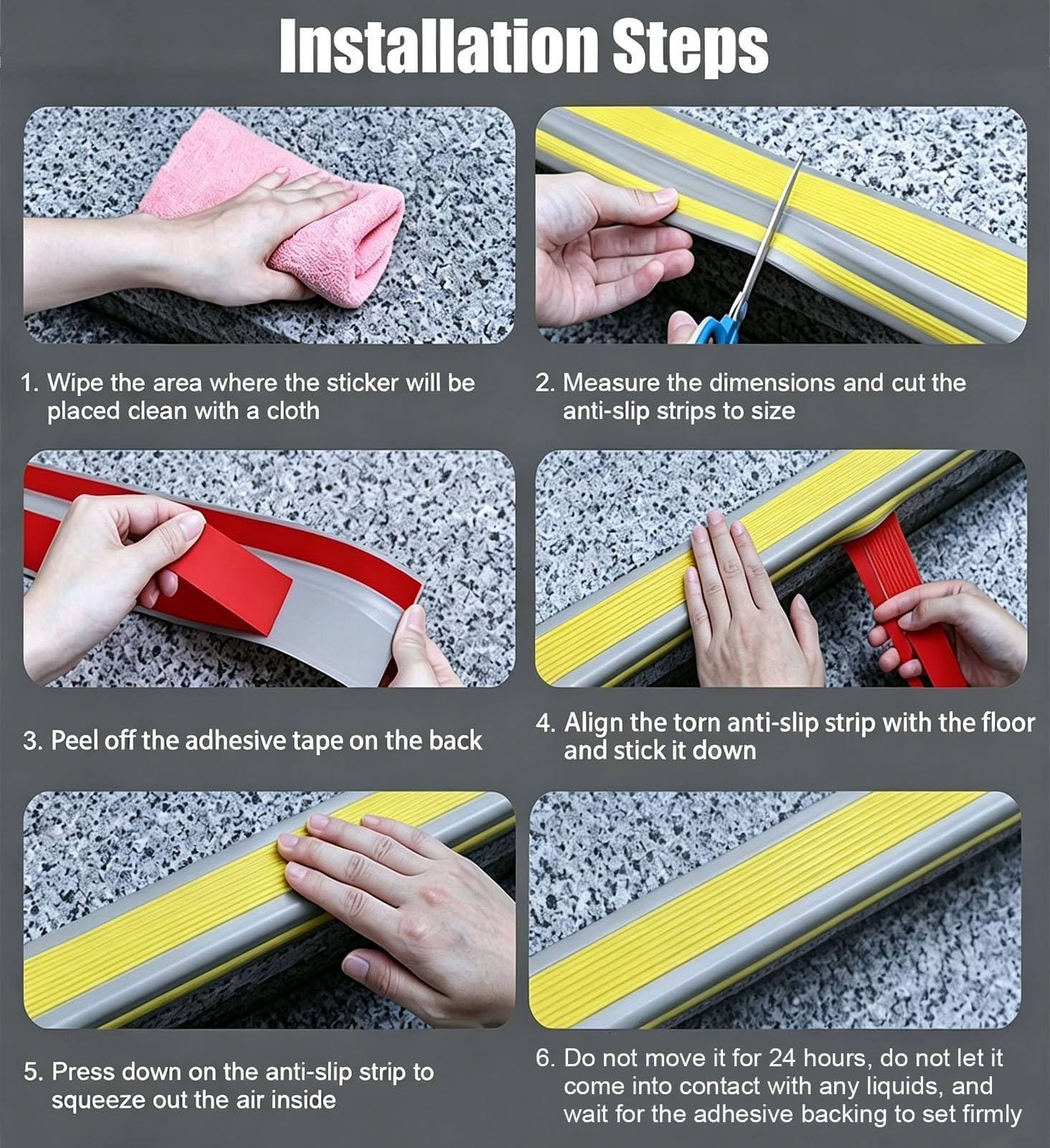 Installation Steps

1. Wipe the area where the sticker will be placed clean with a cloth

2. Measure the dimensions and cut the anti-slip strips to size

3. Peel off the adhesive tape on the back

4. Align the torn anti-slip strip with the floor and stick it down

5. Press down on the anti-slip strip to squeeze out the air inside

6. Do not move it for 24 hours, do not let it come into contact with any liquids, and wait for the adhesive backing to set firmly