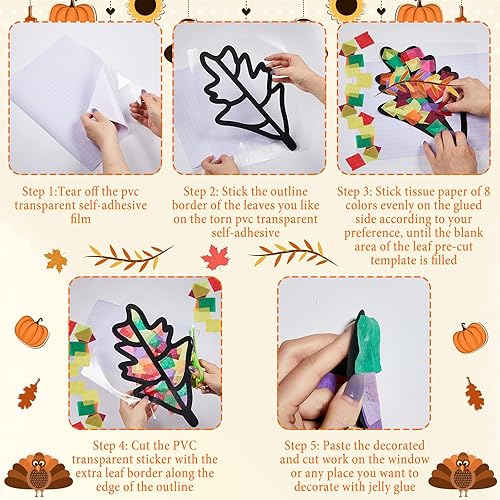 Step 1:Tear off the pvc transparent self-adhesive film

Step 2: Stick the outline border of the leaves you like on the torn pvc transparent self-adhesive

Step 3: Stick tissue paper of 8 colors evenly on the glued side according to your preference, until the blank area of the leaf pre-cut template is filled

Step 4: Cut the PVC transparent sticker with the extra leaf border along the edge of the outline

Step 5: Paste the decorated and cut work on the window or any place you want to decorate with jelly glue