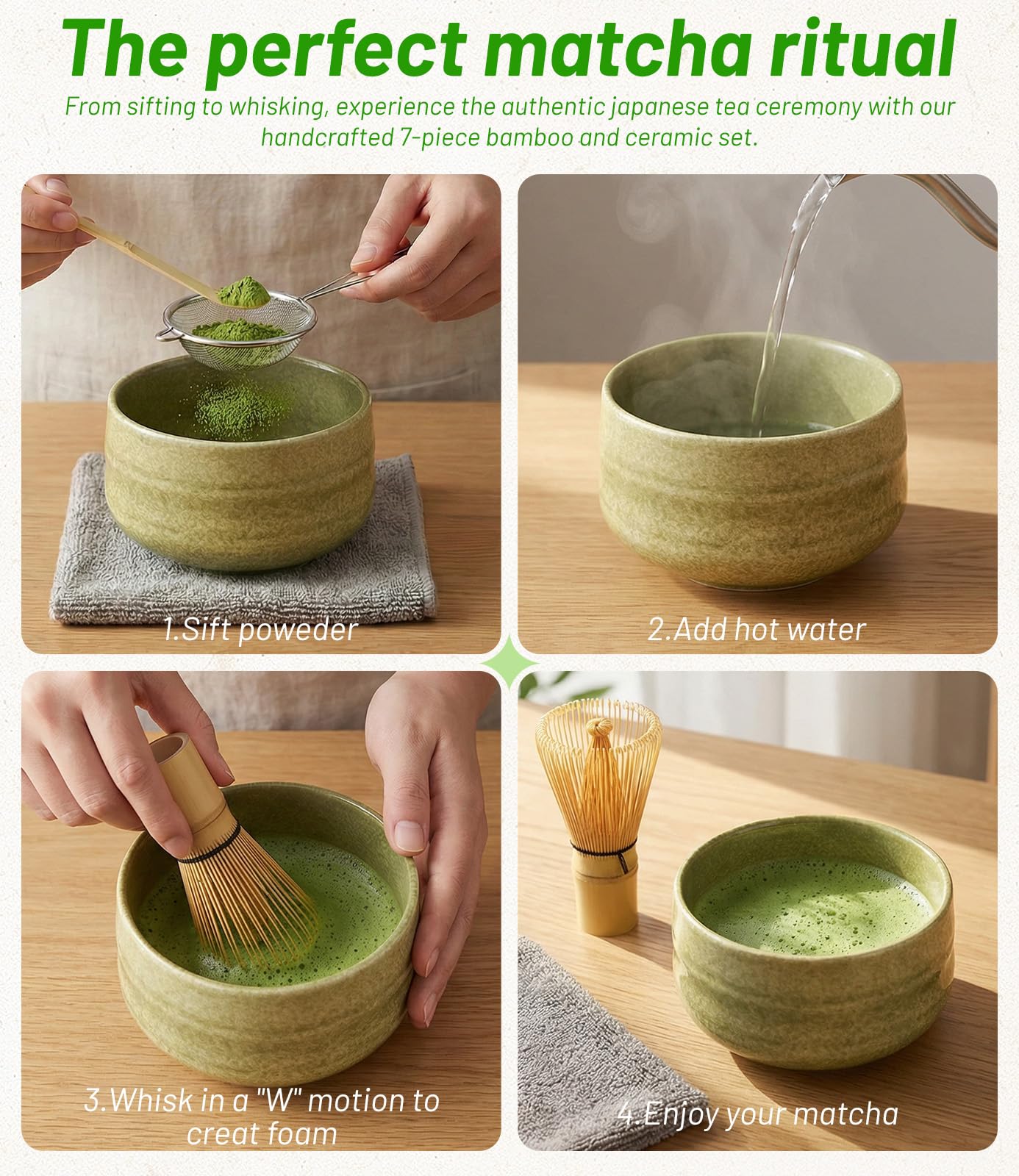 The perfect matcha ritual

From sifting to whisking, experience the authentic japanese tea ceremony with our handcrafted 7-piece bamboo and ceramic set.

1.Sift poweder

2.Add hot water

3.Whisk in a "W" motion to creat foam

4.Enjoy your matcha