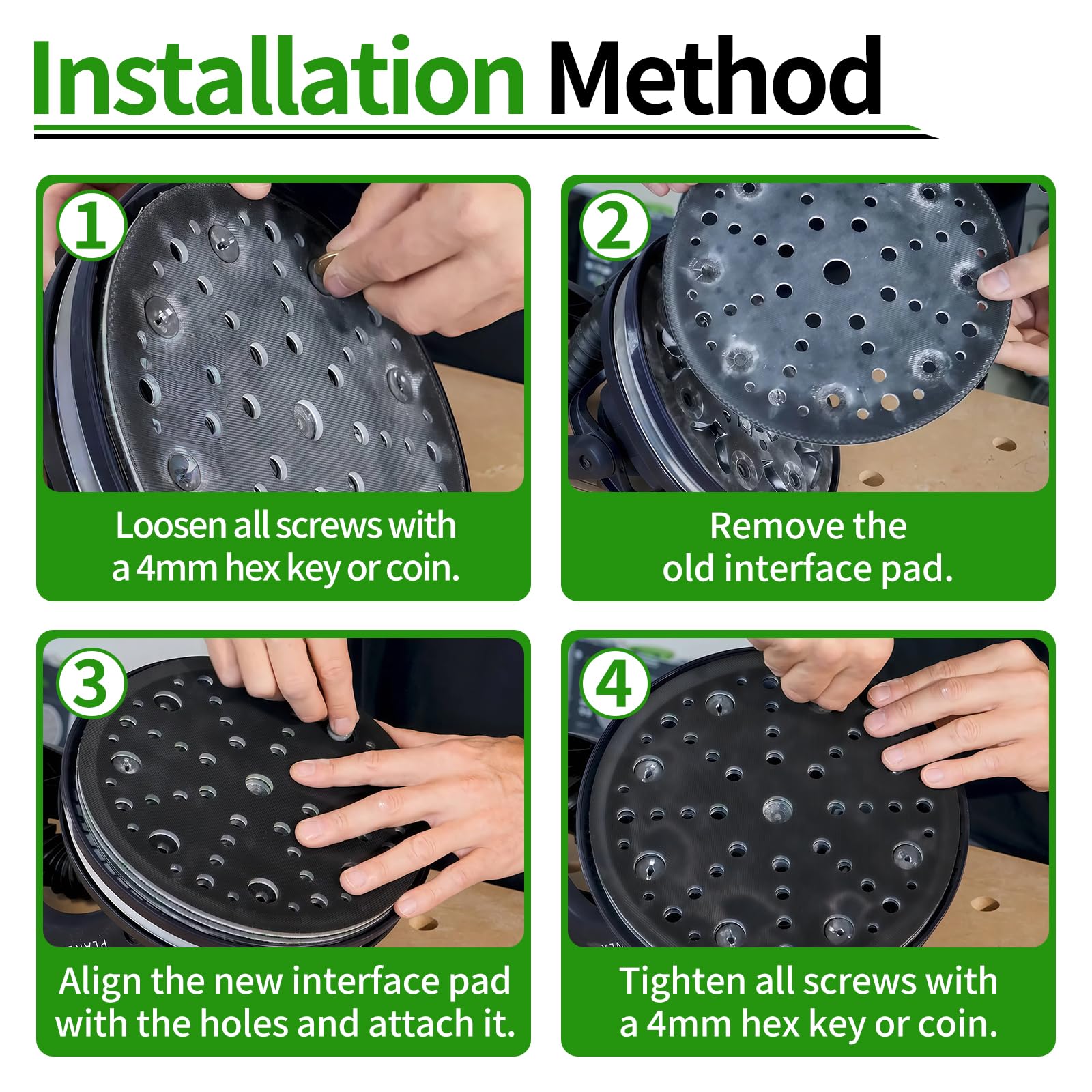 Installation Method

1
Loosen all screws with a 4mm hex key or coin.

2
Remove the old interface pad.

3
Align the new interface pad with the holes and attach it.

4
Tighten all screws with a 4mm hex key or coin.