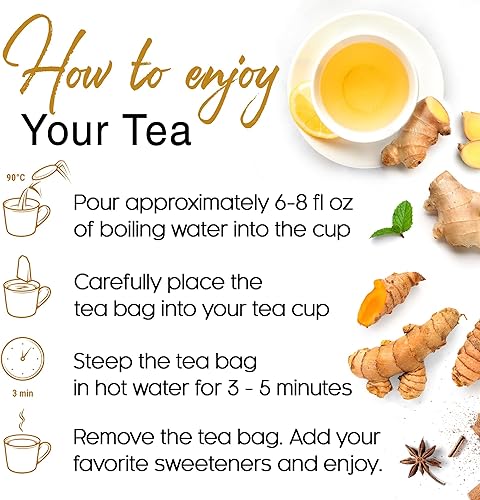 How to enjoy
Your Tea

90°C

Pour approximately 6-8 fl oz of boiling water into the cup

Carefully place the tea bag into your tea cup

3 min

Steep the tea bag in hot water for 3 - 5 minutes

Remove the tea bag. Add your favorite sweeteners and enjoy.