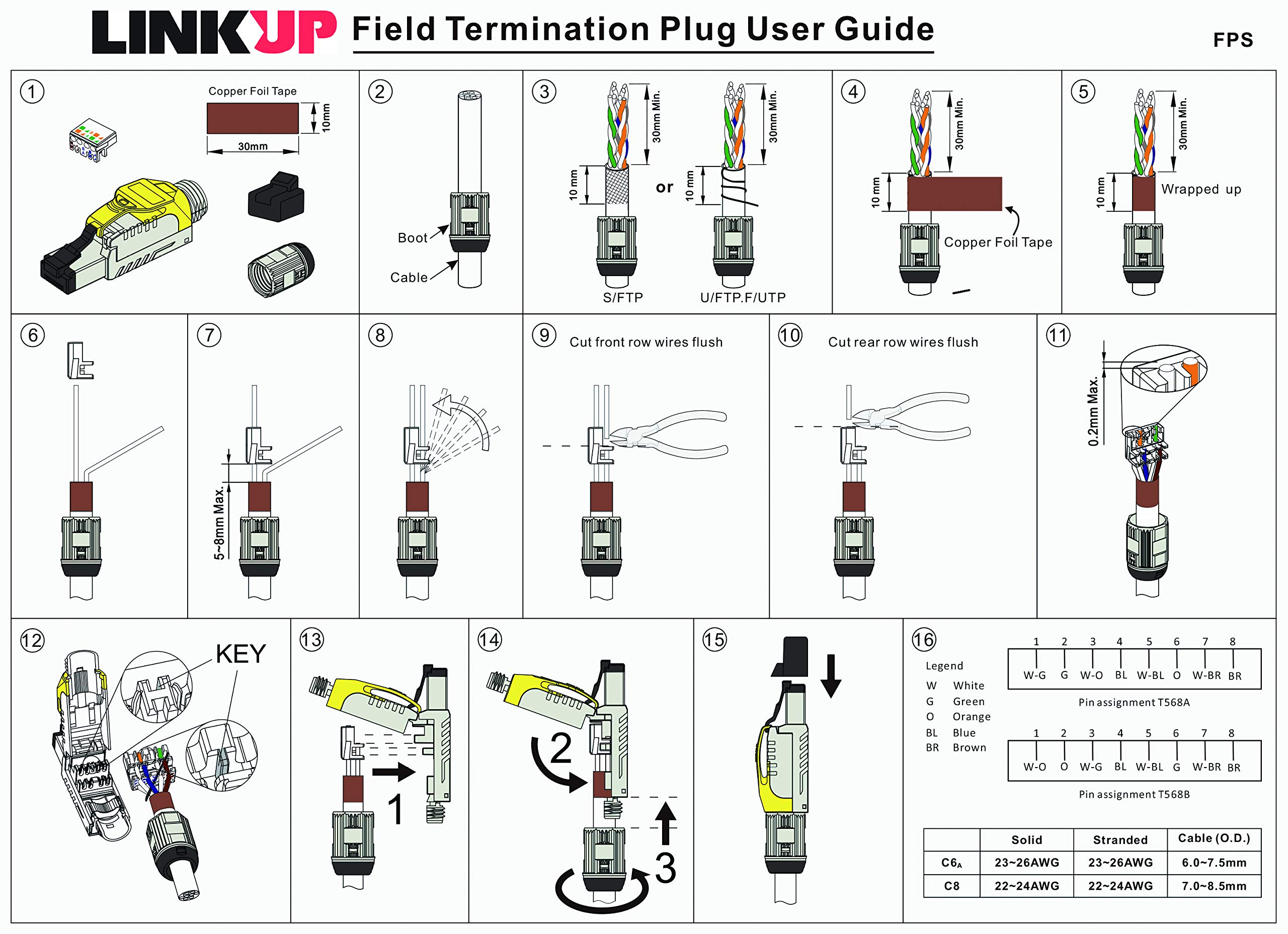 LINKUP Field Termination Plug User Guide

FPS

1
Copper Foil Tape
10mm
30mm

2
Boot
Cable

3
30mm Min.
10 mm
or
30mm Min.
10 mm
S/FTP
U/FTP.F/UTP

4
30mm Min.
10 mm
Copper Foil Tape

5
30mm Min.
10 mm
Wrapped up

6

7
5~8mm Max.

8

9
Cut front row wires flush

10
Cut rear row wires flush

11
0.2mm Max.

12
KEY

13
1

14
2
3

15

16
Legend
W White
G Green
O Orange
BL Blue
BR Brown

| 1 | 2 | 3 | 4 | 5 | 6 | 7 | 8 |
|---|---|---|---|---|---|---|---|
| W-G | G | W-O | BL | W-BL | O | W-BR | BR |

Pin assignment T568A

| 1 | 2 | 3 | 4 | 5 | 6 | 7 | 8 |
|---|---|---|---|---|---|---|---|
| W-O | O | W-G | BL | W-BL | G | W-BR | BR |

Pin assignment T568B

| | Solid | Stranded | Cable (O.D.) |
|---|---|---|---|
| C6$_A$ | 23~26AWG | 23~26AWG | 6.0~7.5mm |
| C8 | 22~24AWG | 22~24AWG | 7.0~8.5mm |