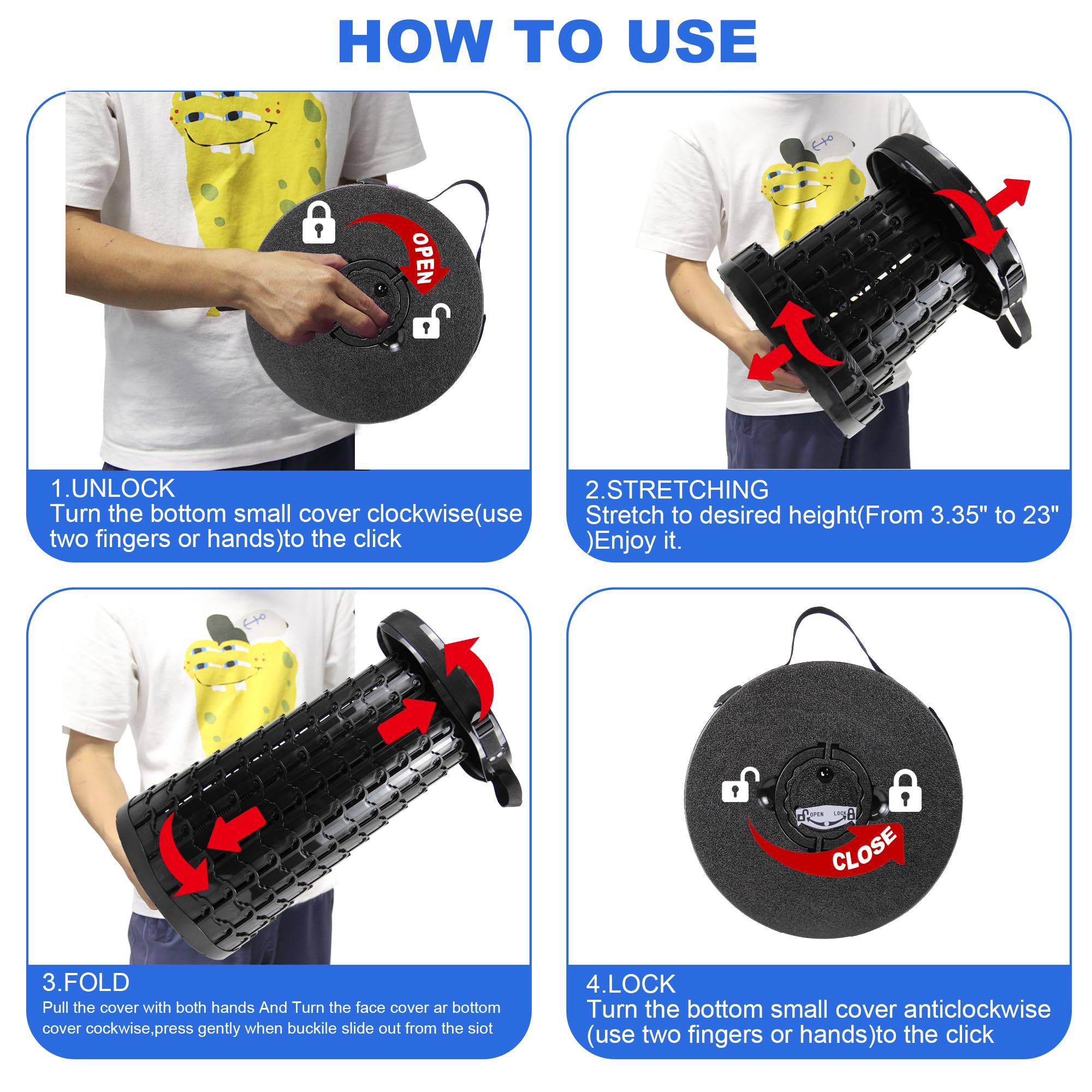 HOW TO USE

OPEN

1.UNLOCK
Turn the bottom small cover clockwise(use two fingers or hands)to the click

2.STRETCHING
Stretch to desired height(From 3.35" to 23" )Enjoy it.

3.FOLD
Pull the cover with both hands And Turn the face cover ar bottom cover cockwise,press gently when buckile slide out from the siot

OPEN LOCK

CLOSE

4.LOCK
Turn the bottom small cover anticlockwise (use two fingers or hands)to the click