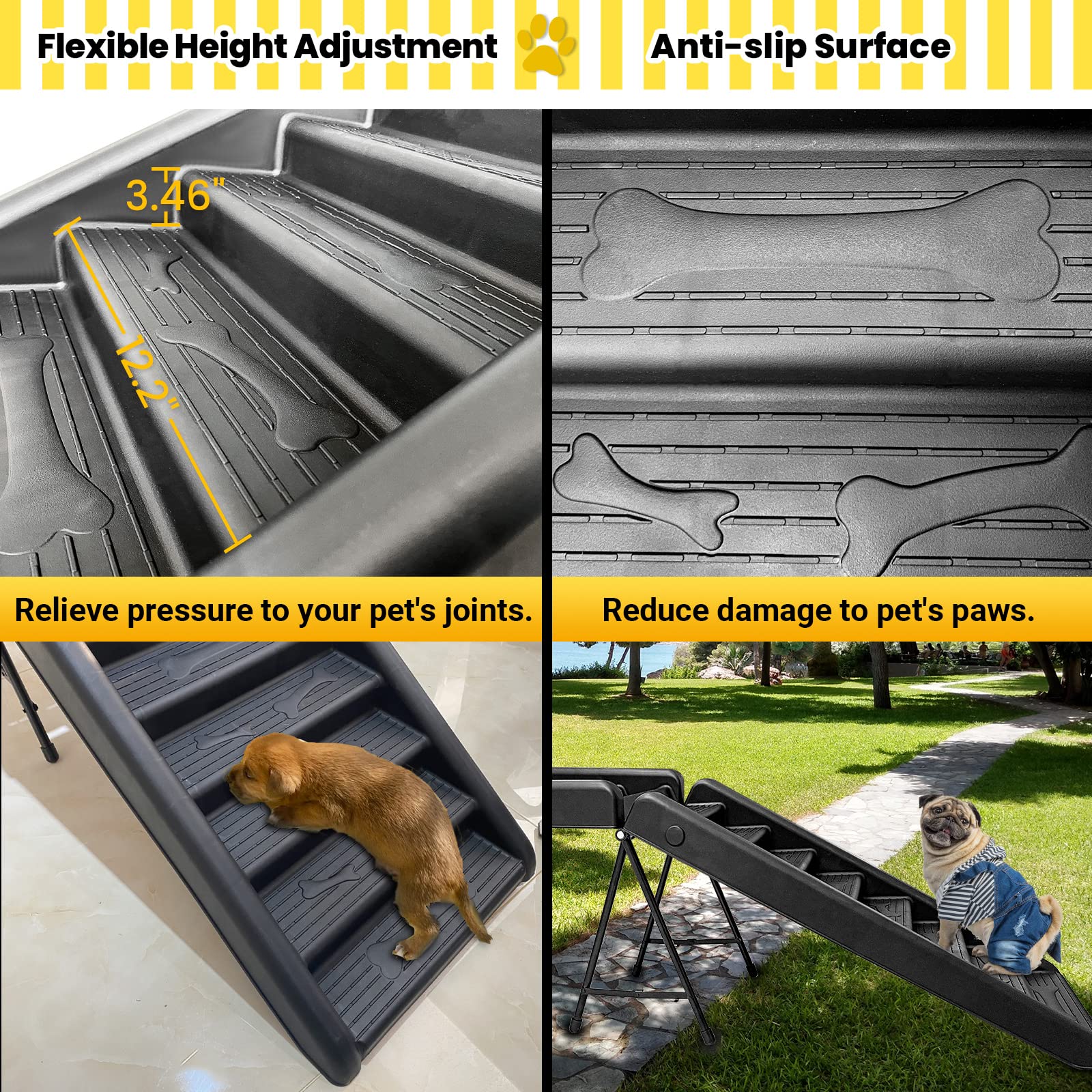 Flexible Height Adjustment

Anti-slip Surface

3.46"

12.2"

Relieve pressure to your pet's joints.

Reduce damage to pet's paws.