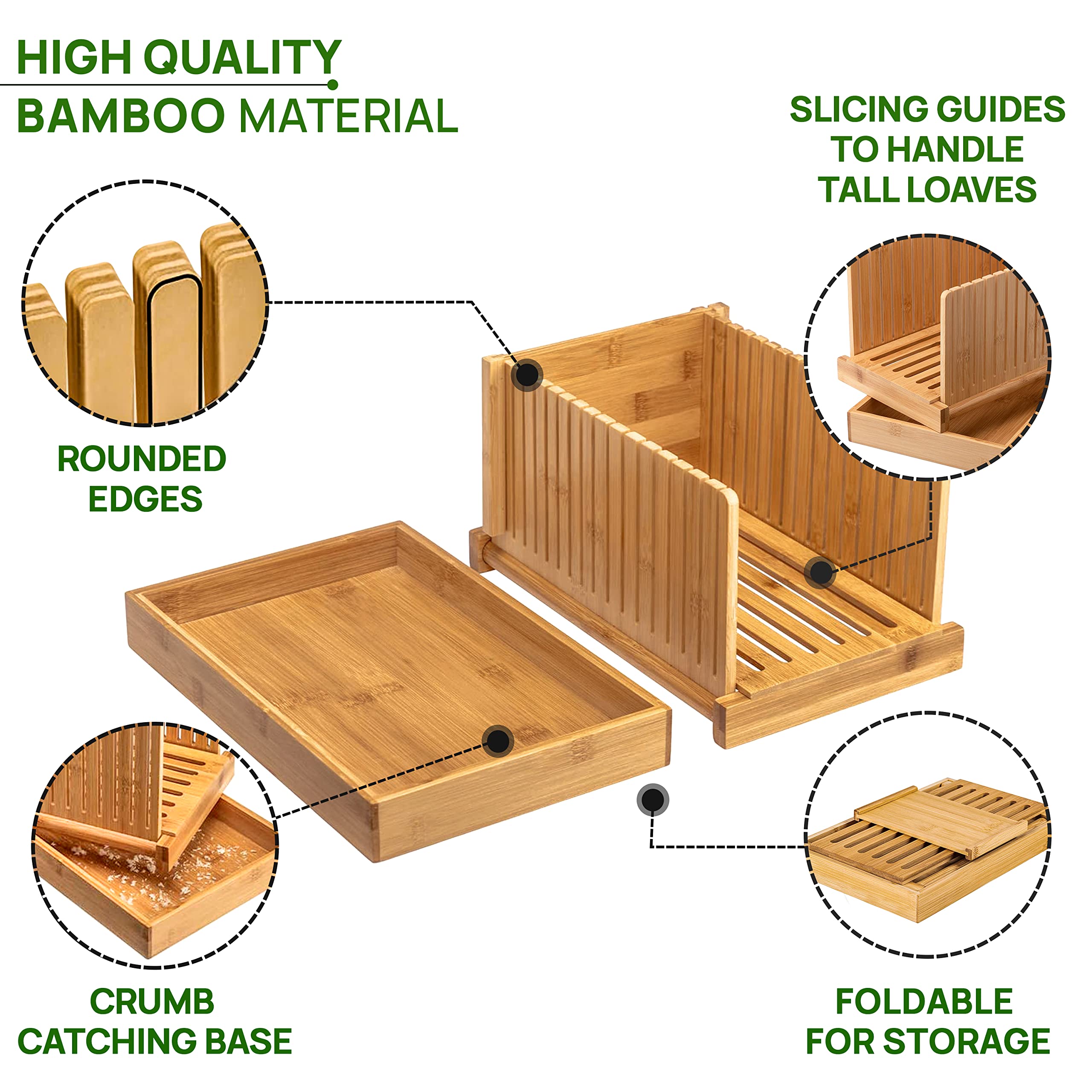 HIGH QUALITY
BAMBOO MATERIAL

SLICING GUIDES TO HANDLE TALL LOAVES

ROUNDED EDGES

CRUMB CATCHING BASE

FOLDABLE FOR STORAGE