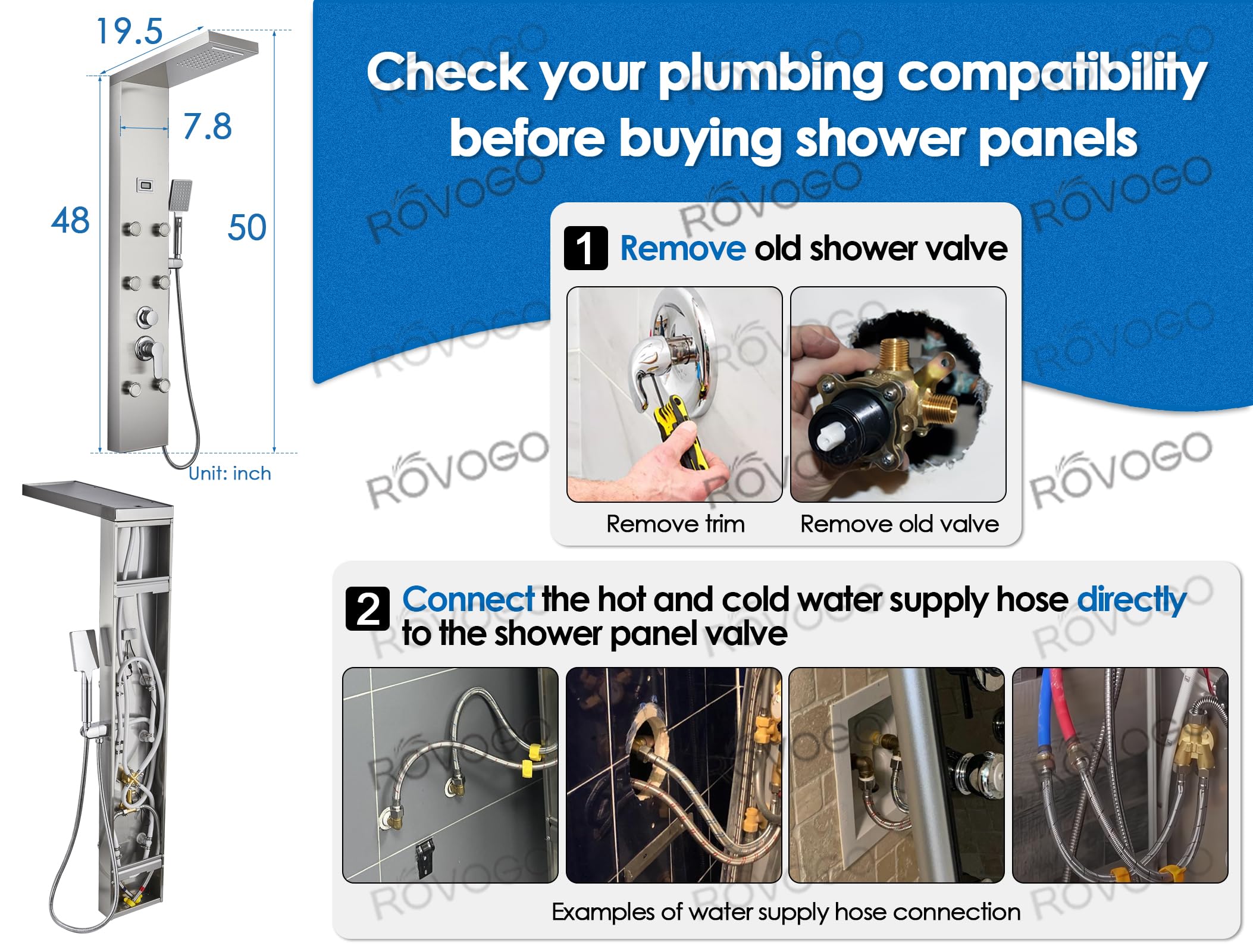 19.5

7.8

48

50

Unit: inch

Check your plumbing compatibility before buying shower panels

ROVOGO

1 Remove old shower valve

Remove trim

Remove old valve

2 Connect the hot and cold water supply hose directly to the shower panel valve

Examples of water supply hose connection