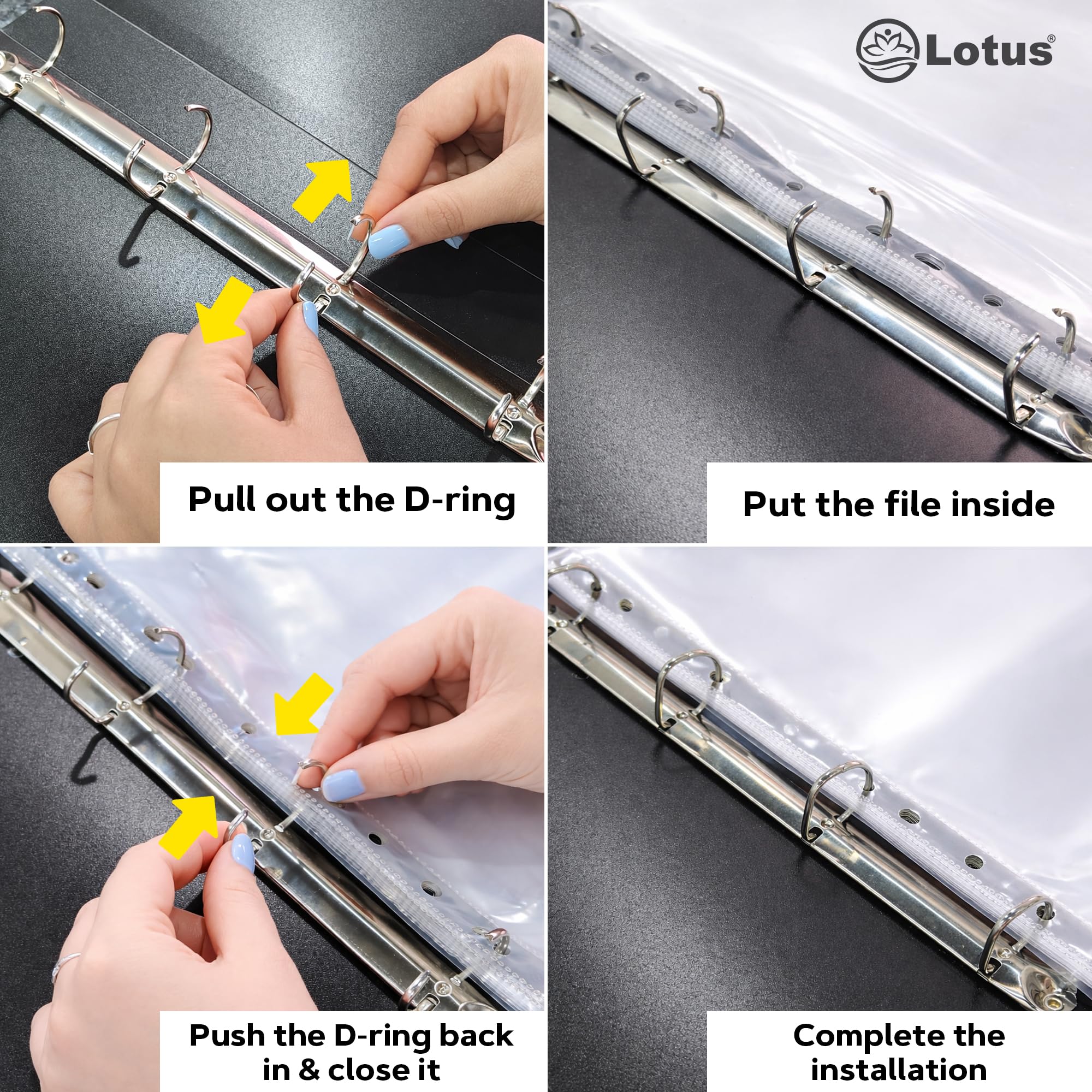 Lotus®

Pull out the D-ring

Put the file inside

Push the D-ring back in & close it

Complete the installation