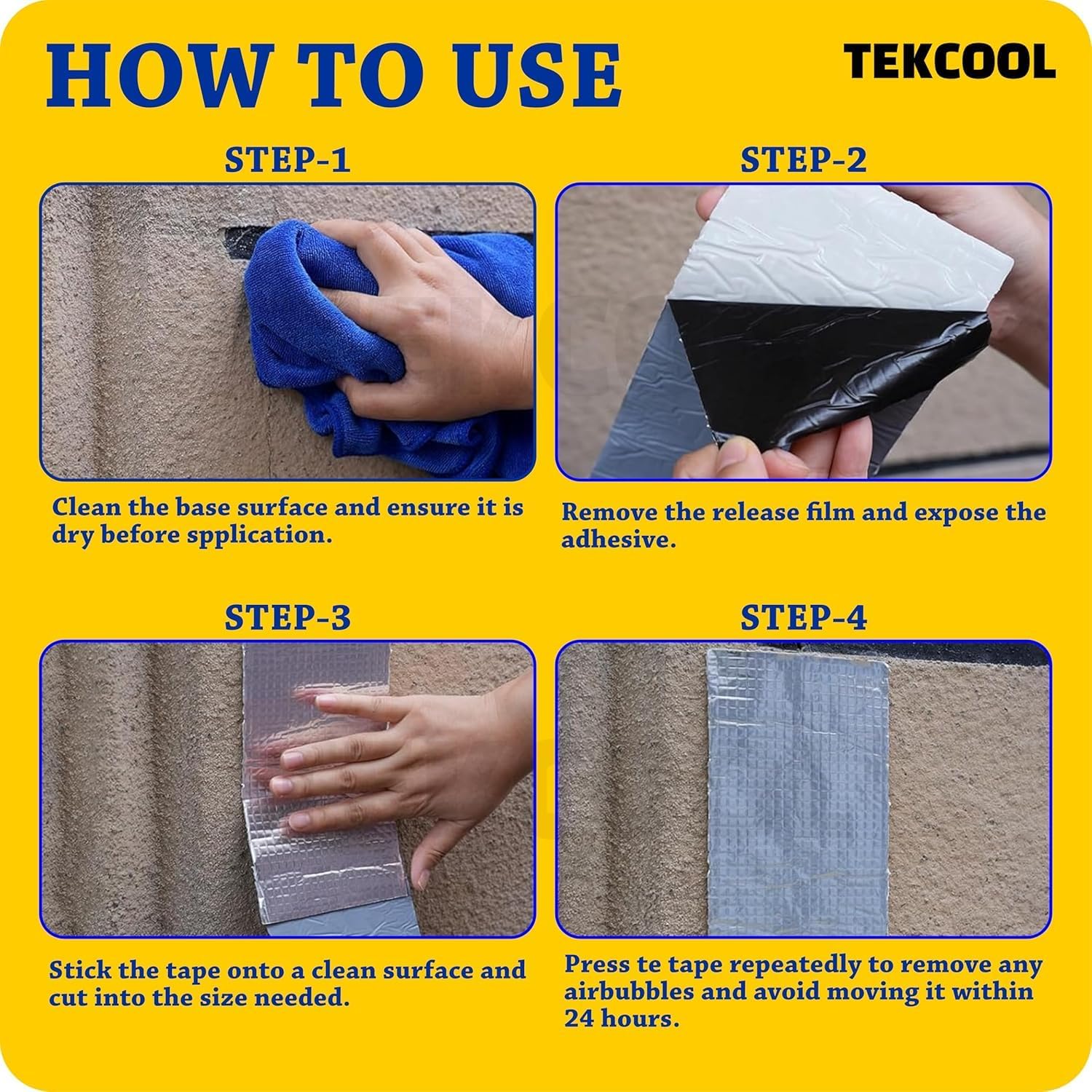 HOW TO USE

TEKCOOL

STEP-1

Clean the base surface and ensure it is dry before spplication.

STEP-2

Remove the release film and expose the adhesive.

STEP-3

Stick the tape onto a clean surface and cut into the size needed.

STEP-4

Press te tape repeatedly to remove any airbubbles and avoid moving it within 24 hours.