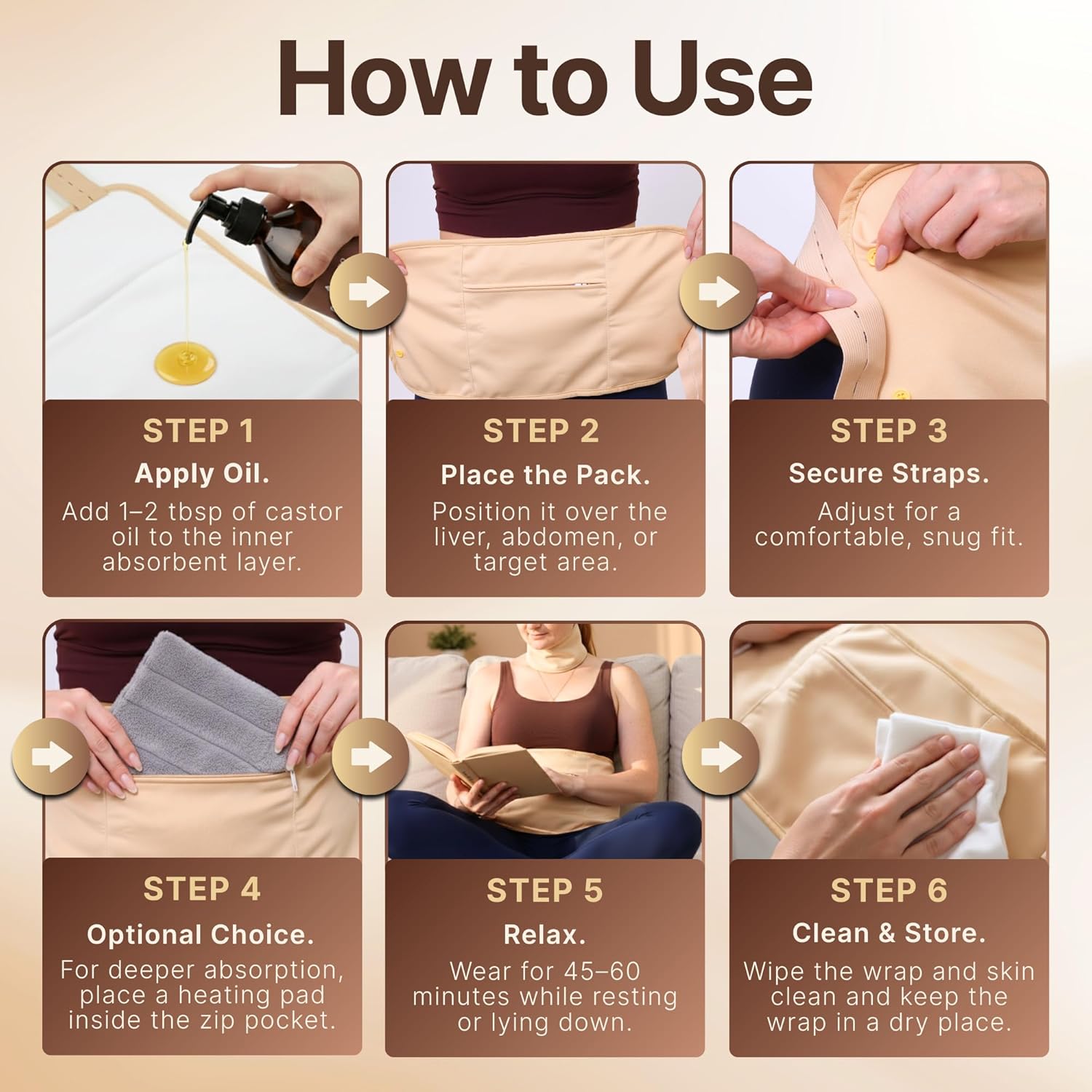 How to Use

STEP 1
Apply Oil.
Add 1–2 tbsp of castor oil to the inner absorbent layer.

STEP 2
Place the Pack.
Position it over the liver, abdomen, or target area.

STEP 3
Secure Straps.
Adjust for a comfortable, snug fit.

STEP 4
Optional Choice.
For deeper absorption, place a heating pad inside the zip pocket.

STEP 5
Relax.
Wear for 45–60 minutes while resting or lying down.

STEP 6
Clean & Store.
Wipe the wrap and skin clean and keep the wrap in a dry place.