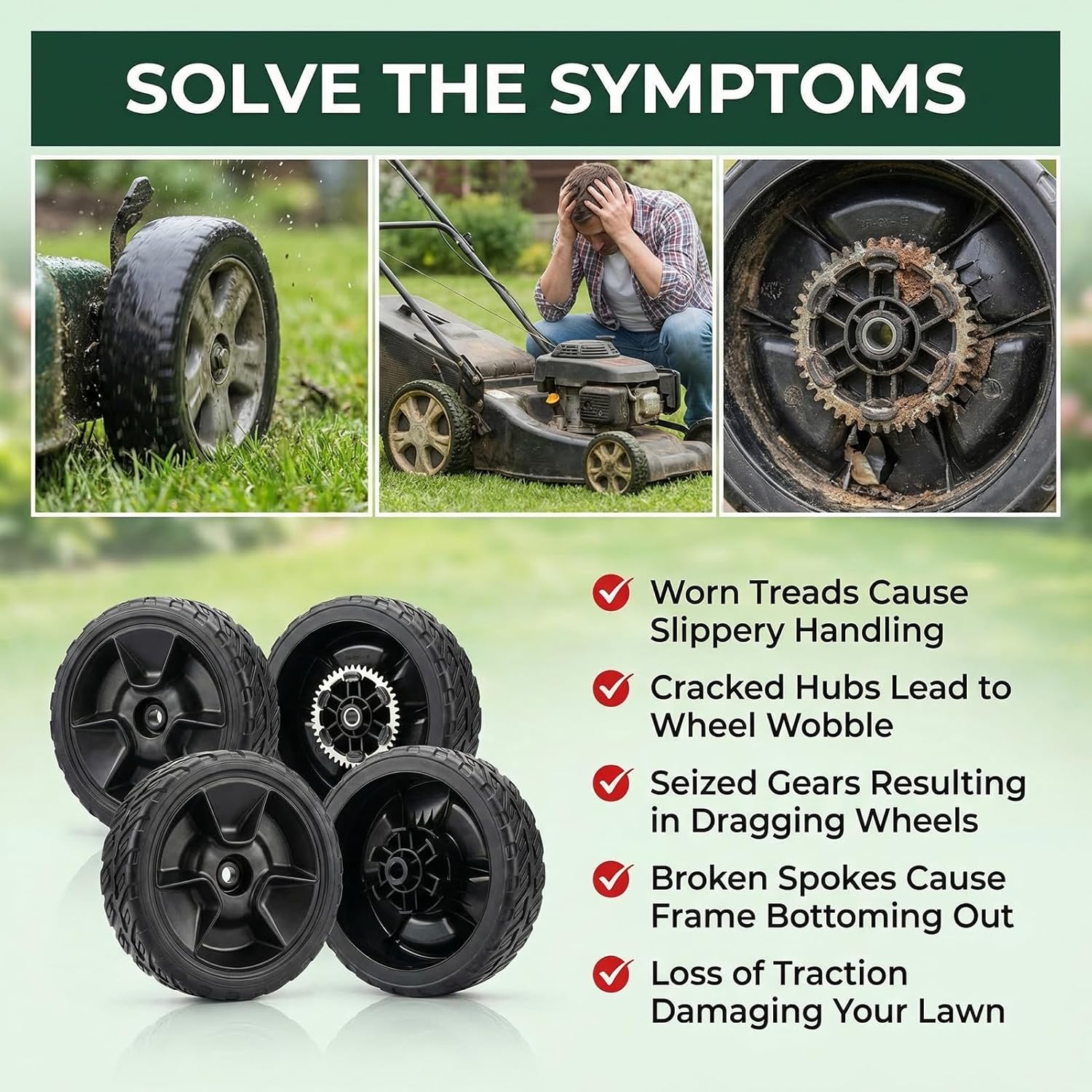 SOLVE THE SYMPTOMS

Worn Treads Cause Slippery Handling

Cracked Hubs Lead to Wheel Wobble

Seized Gears Resulting in Dragging Wheels

Broken Spokes Cause Frame Bottoming Out

Loss of Traction Damaging Your Lawn