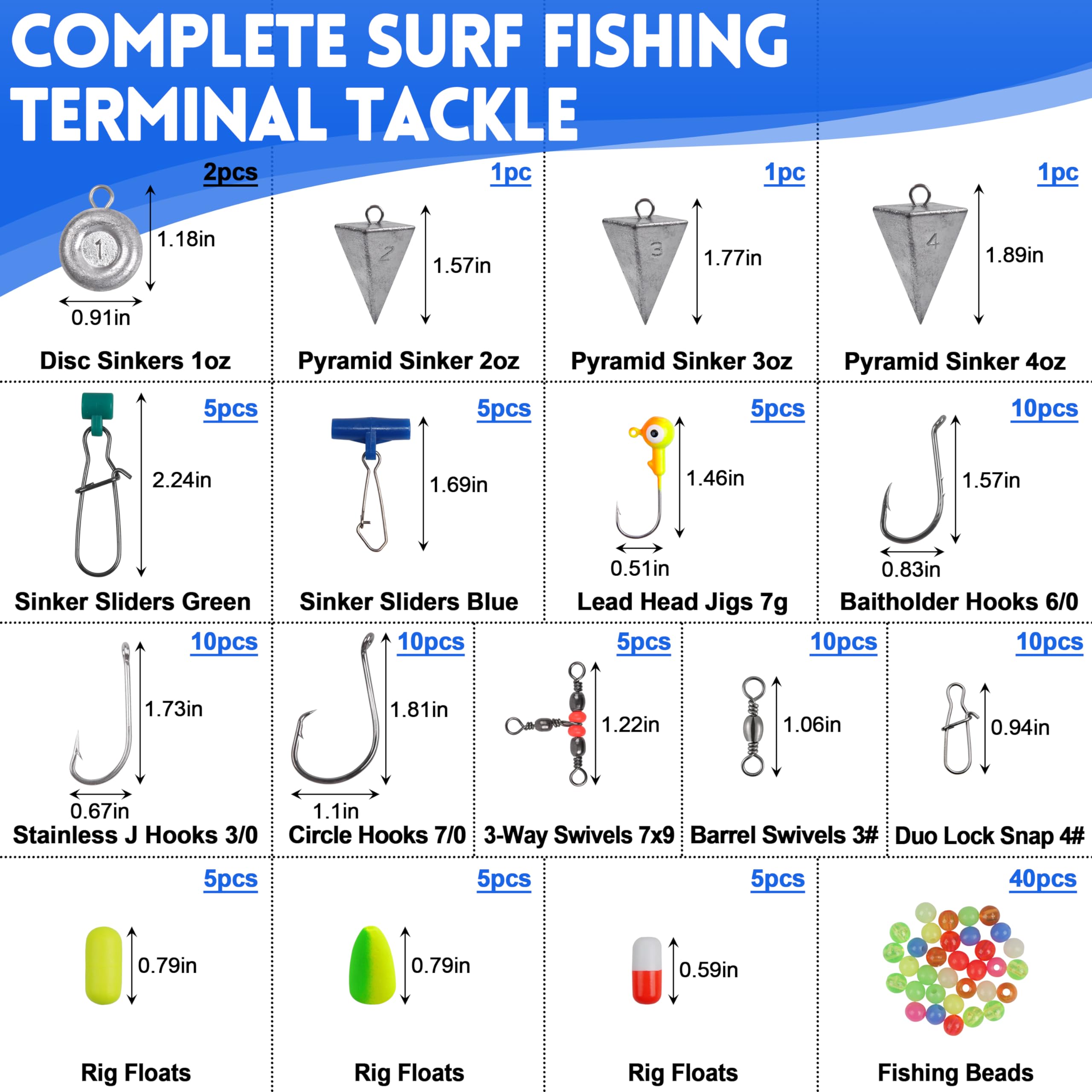 COMPLETE SURF FISHING TERMINAL TACKLE

2pcs
1
1.18in
0.91in
Disc Sinkers 1oz

1pc
2
1.57in
Pyramid Sinker 2oz

1pc
3
1.77in
Pyramid Sinker 3oz

1pc
4
1.89in
Pyramid Sinker 4oz

5pcs
2.24in
Sinker Sliders Green

5pcs
1.69in
Sinker Sliders Blue

5pcs
1.46in
0.51in
Lead Head Jigs 7g

10pcs
1.57in
0.83in
Baitholder Hooks 6/0

10pcs
1.73in
0.67in
Stainless J Hooks 3/0

10pcs
1.81in
1.1in
Circle Hooks 7/0

5pcs
1.22in
3-Way Swivels 7x9

10pcs
1.06in
Barrel Swivels 3#

10pcs
0.94in
Duo Lock Snap 4#

5pcs
0.79in
Rig Floats

5pcs
0.79in
Rig Floats

5pcs
0.59in
Rig Floats

40pcs
Fishing Beads