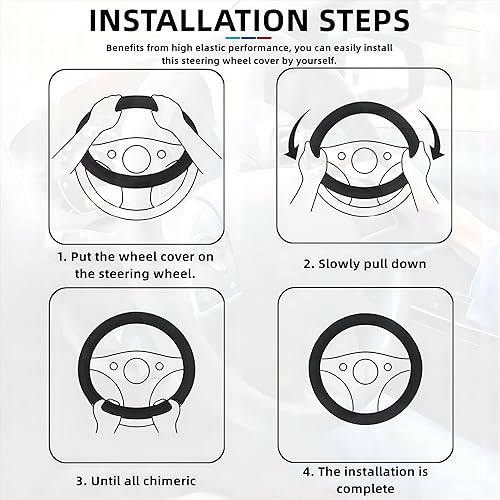 INSTALLATION STEPS

Benefits from high elastic performance, you can easily install this steering wheel cover by yourself.

1. Put the wheel cover on the steering wheel.

2. Slowly pull down

3. Until all chimeric

4. The installation is complete