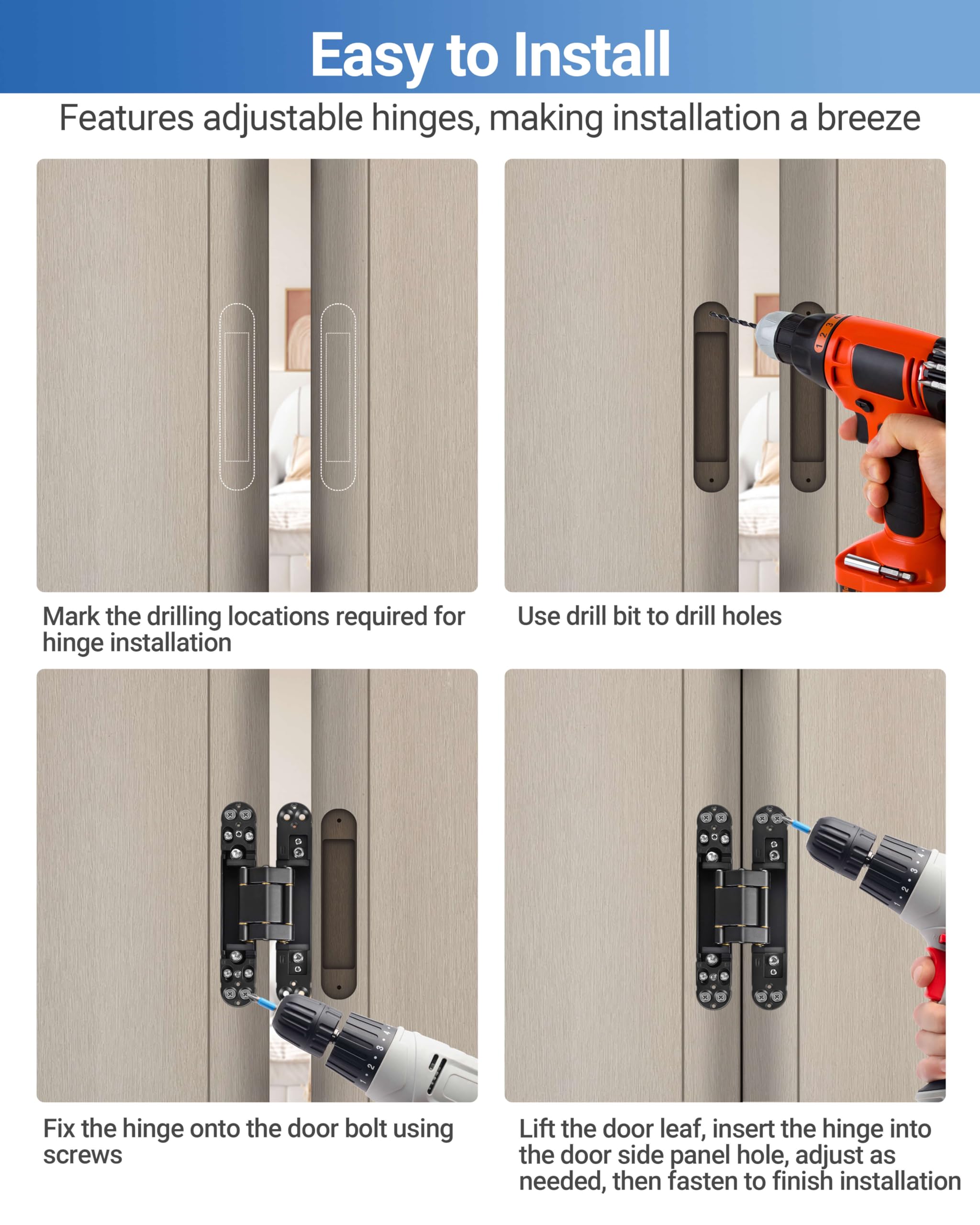 Easy to Install

Features adjustable hinges, making installation a breeze

Mark the drilling locations required for hinge installation

Use drill bit to drill holes

Fix the hinge onto the door bolt using screws

Lift the door leaf, insert the hinge into the door side panel hole, adjust as needed, then fasten to finish installation