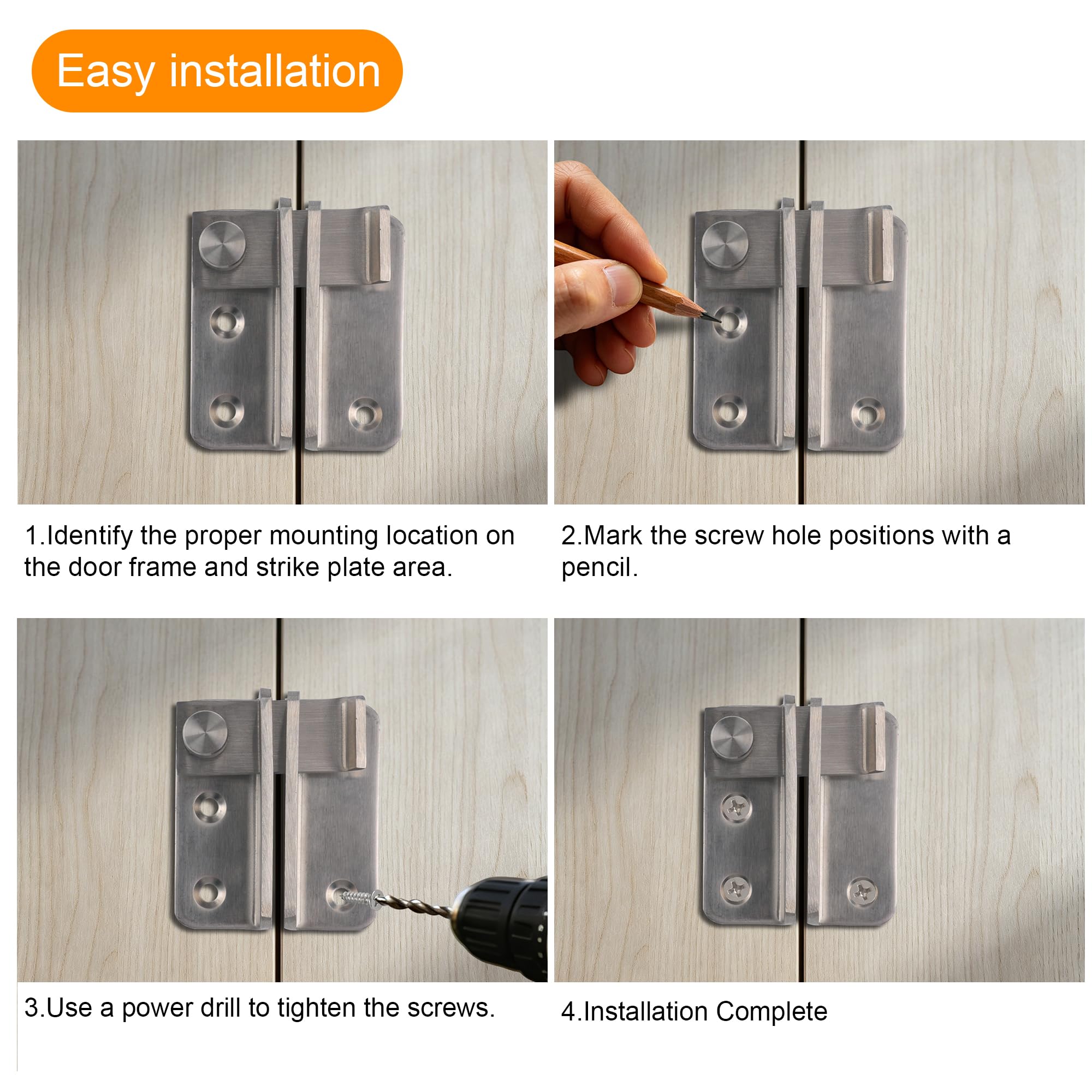 Easy installation

1.Identify the proper mounting location on the door frame and strike plate area.

2.Mark the screw hole positions with a pencil.

3.Use a power drill to tighten the screws.

4.Installation Complete