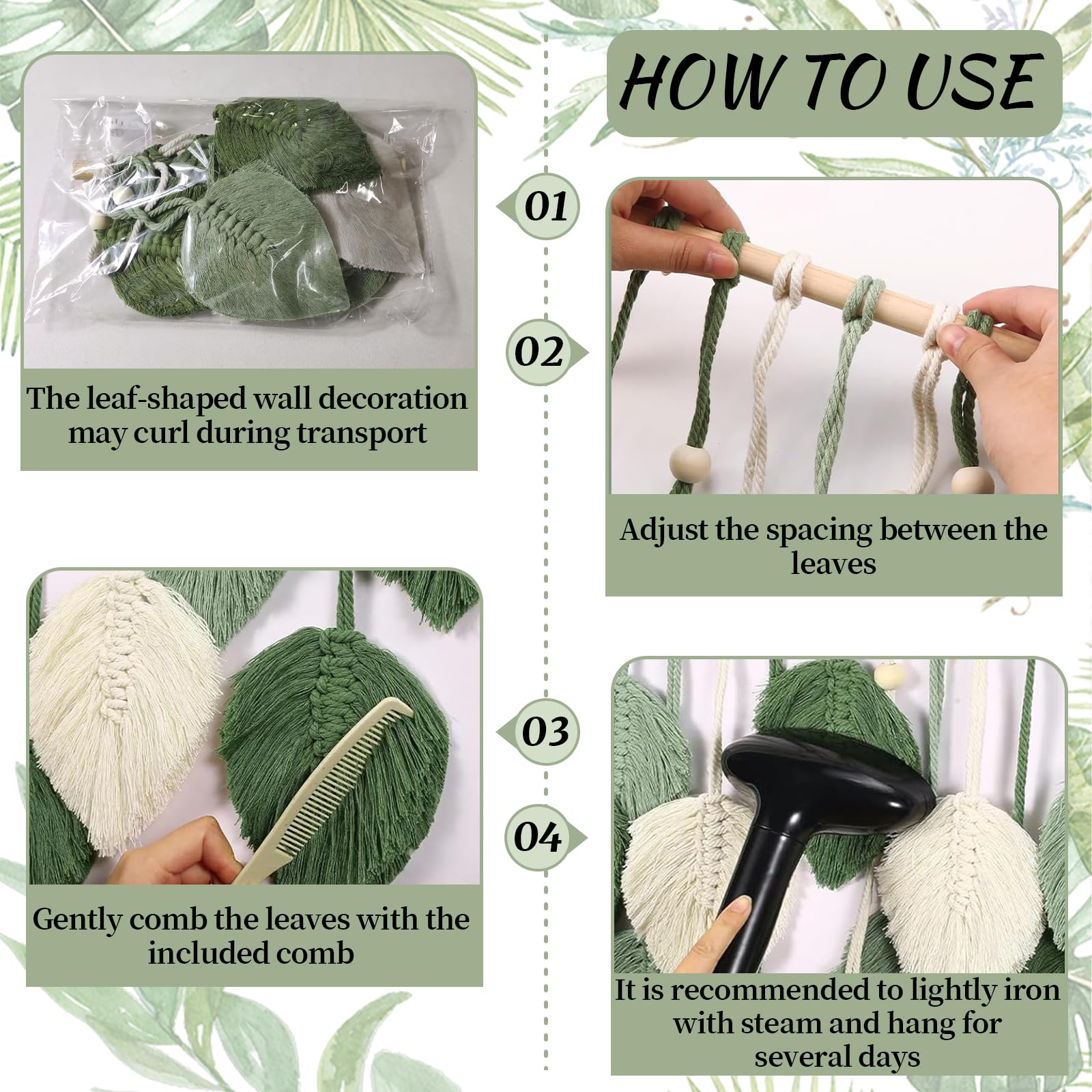 HOW TO USE

01

The leaf-shaped wall decoration may curl during transport

02

Adjust the spacing between the leaves

03

Gently comb the leaves with the included comb

04

It is recommended to lightly iron with steam and hang for several days