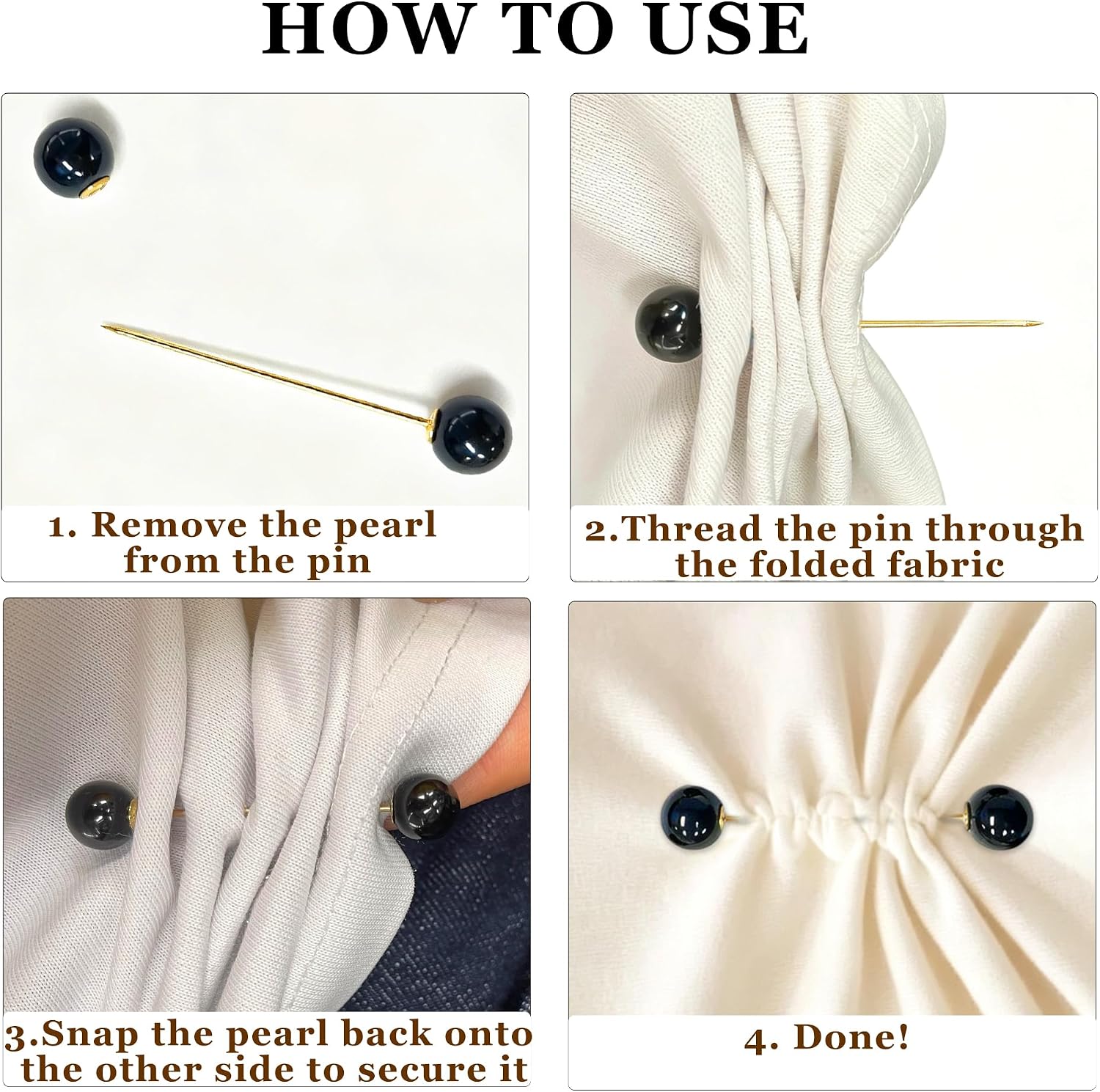 HOW TO USE

1. Remove the pearl from the pin

2.Thread the pin through the folded fabric

3.Snap the pearl back onto the other side to secure it

4. Done!