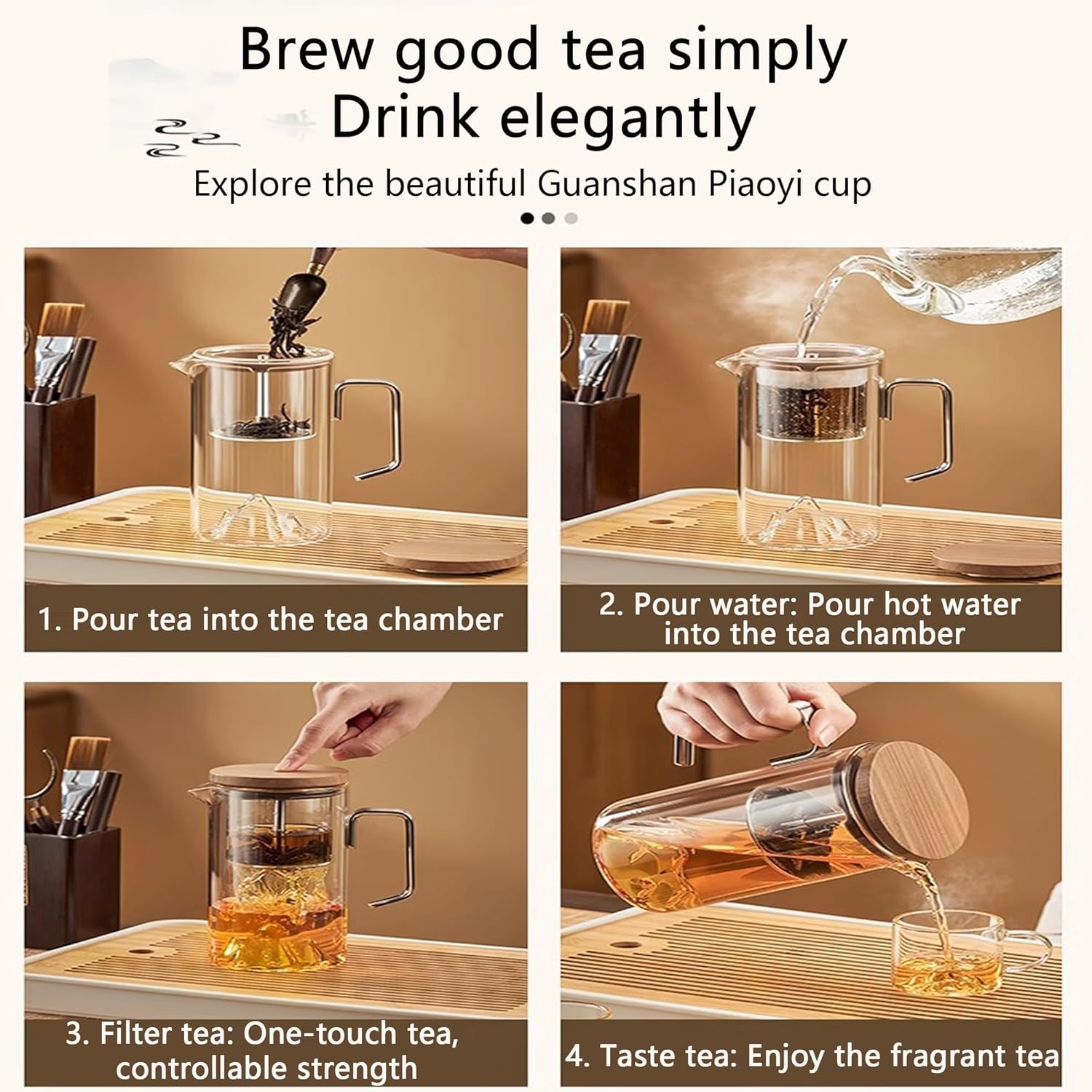 Brew good tea simply
Drink elegantly

Explore the beautiful Guanshan Piaoyi cup

1. Pour tea into the tea chamber

2. Pour water: Pour hot water into the tea chamber

3. Filter tea: One-touch tea, controllable strength

4. Taste tea: Enjoy the fragrant tea