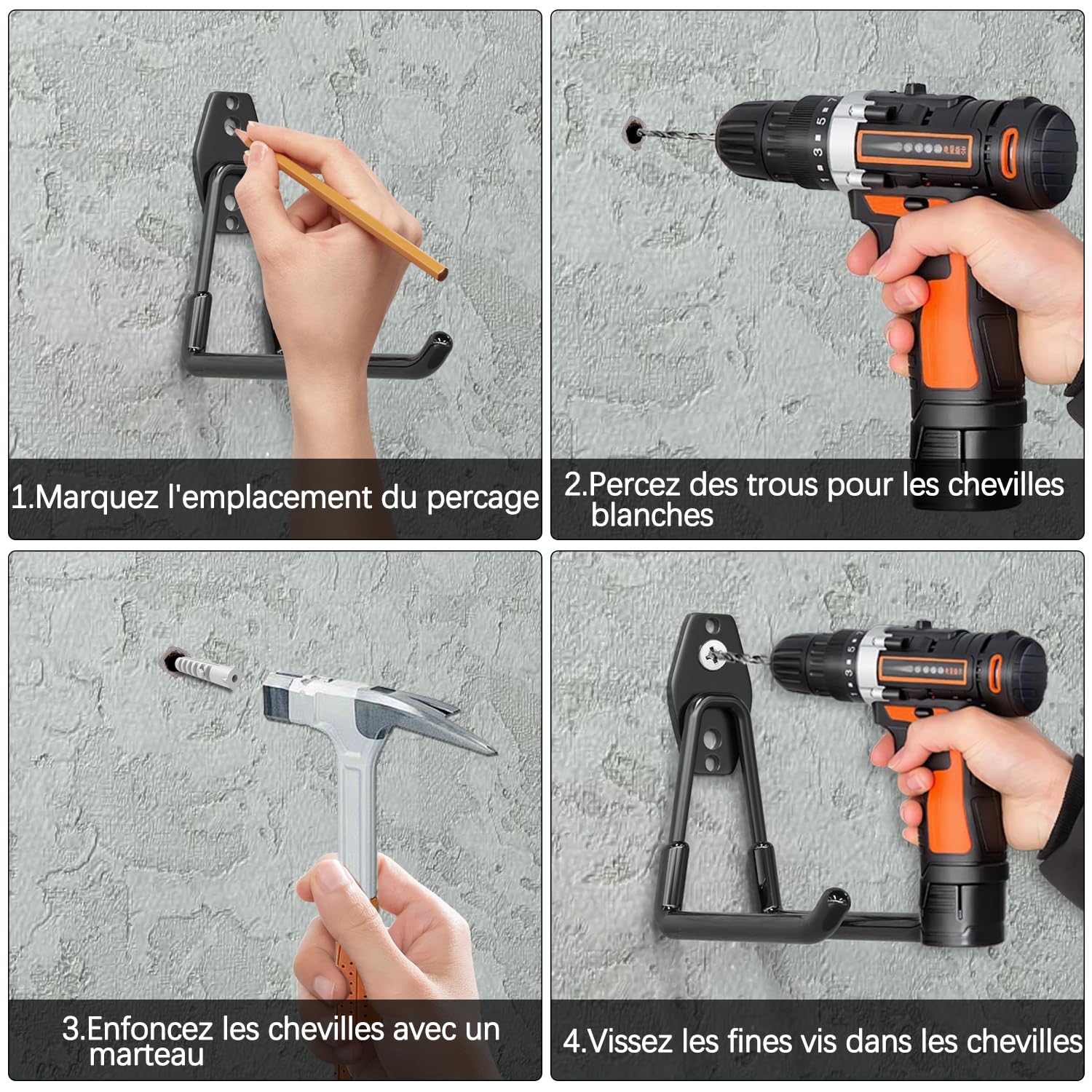 1.Marquez l'emplacement du percage

2.Percez des trous pour les chevilles blanches

3.Enfoncez les chevilles avec un marteau

4.Vissez les fines vis dans les chevilles