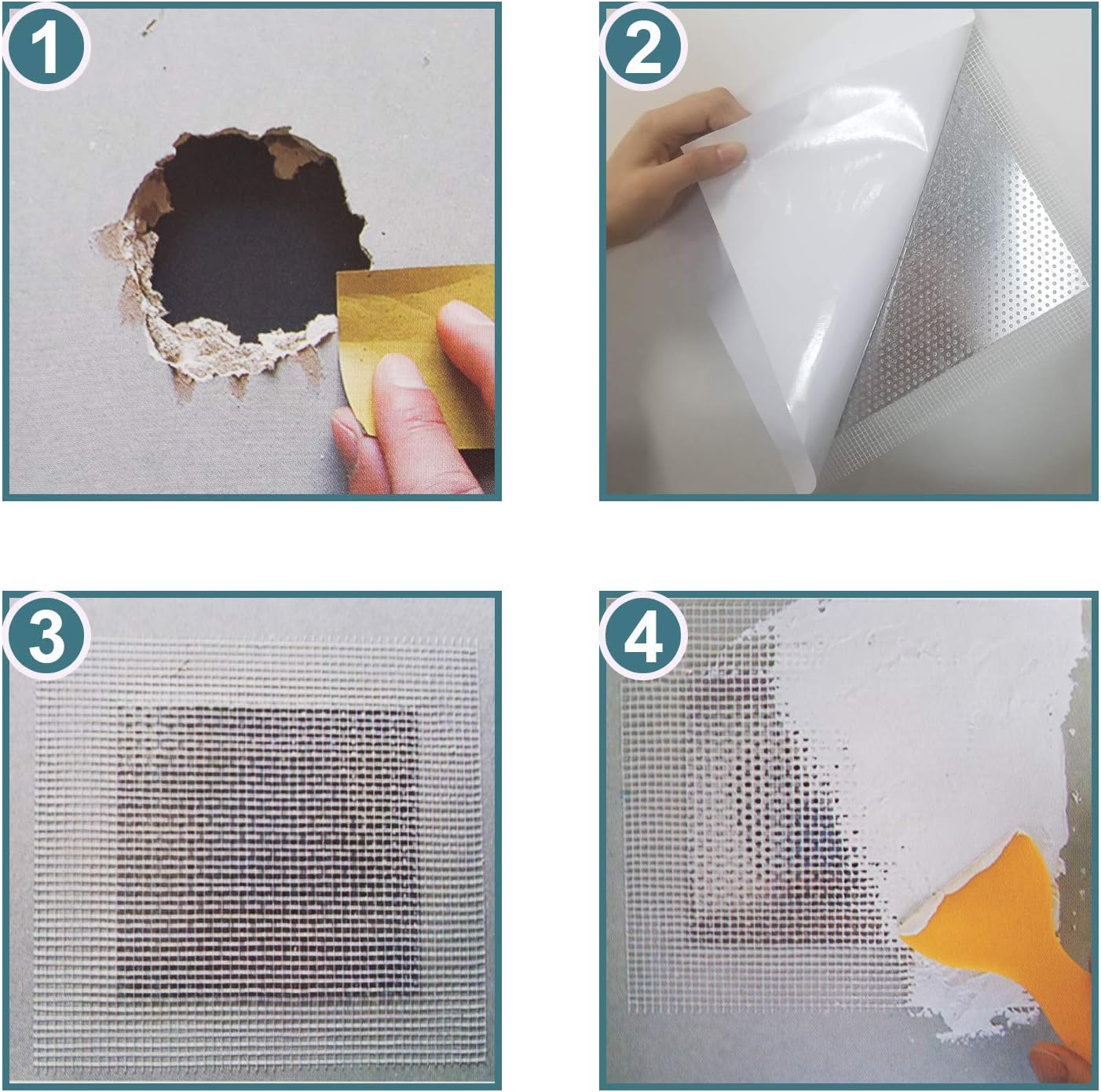 1

2

3

4