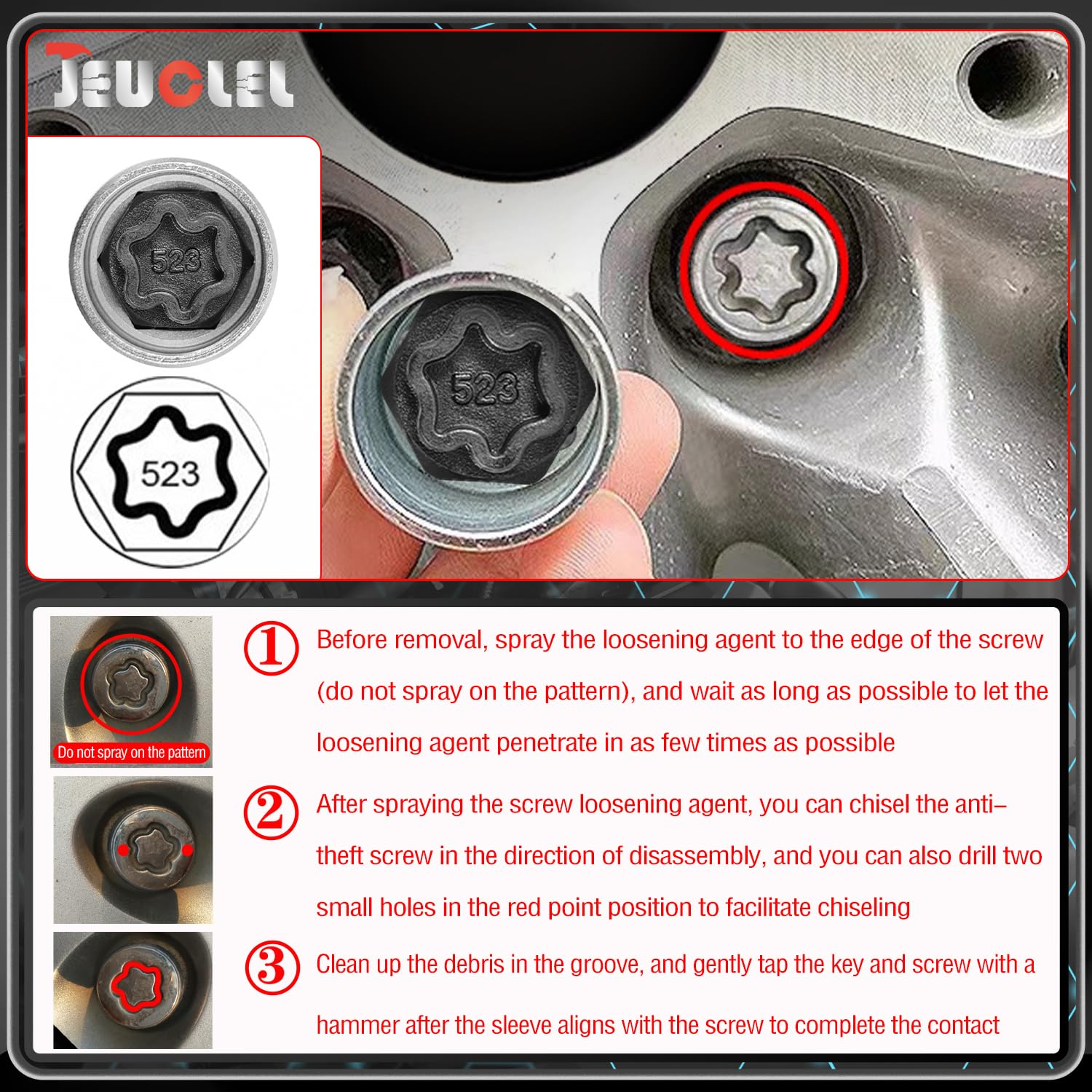 JEUCLEL

523

523

523

Do not spray on the pattern

① Before removal, spray the loosening agent to the edge of the screw (do not spray on the pattern), and wait as long as possible to let the loosening agent penetrate in as few times as possible

② After spraying the screw loosening agent, you can chisel the anti-theft screw in the direction of disassembly, and you can also drill two small holes in the red point position to facilitate chiseling

③ Clean up the debris in the groove, and gently tap the key and screw with a hammer after the sleeve aligns with the screw to complete the contact