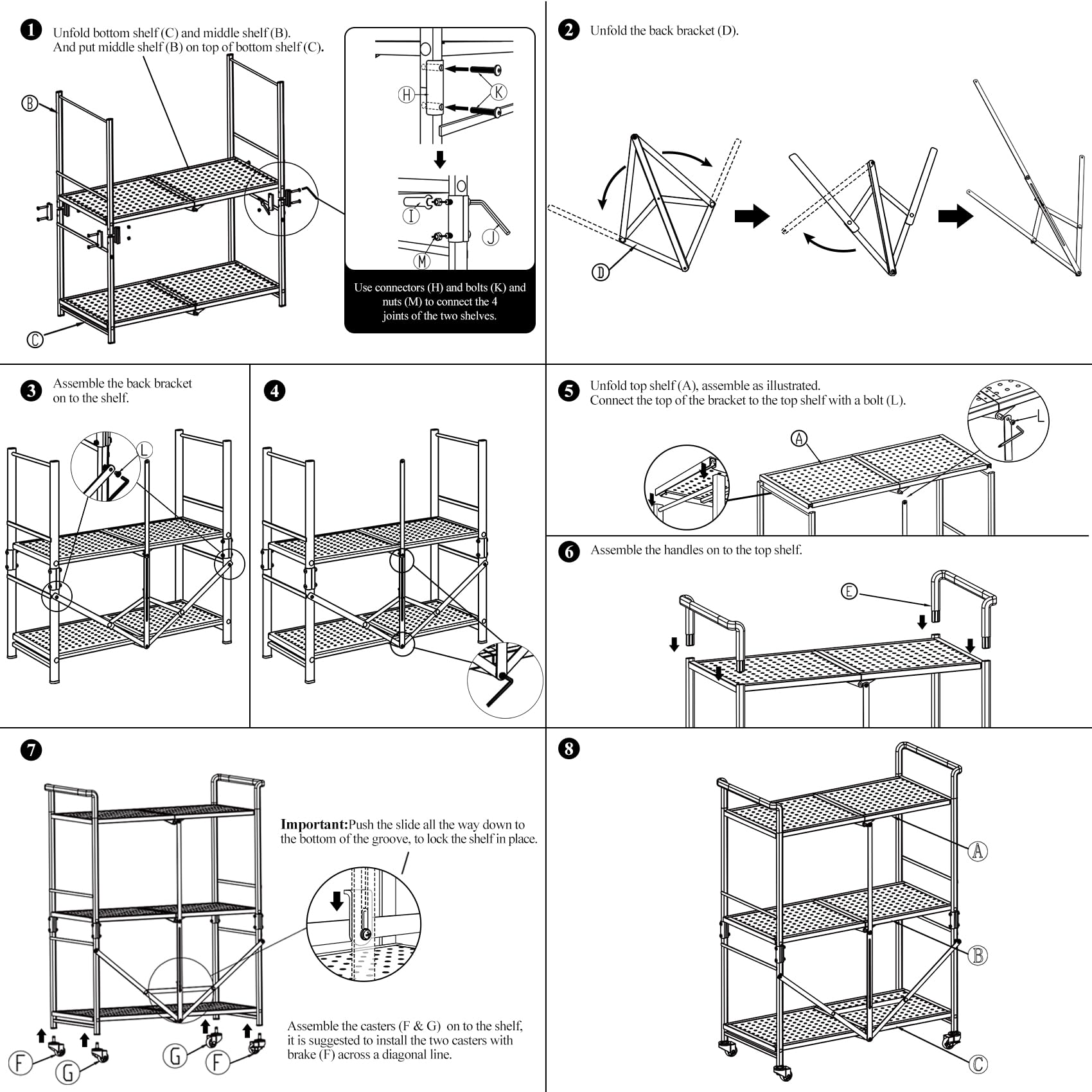 1 Unfold bottom shelf (C) and middle shelf (B). And put middle shelf (B) on top of bottom shelf (C).

B

C

H

K

I

J

M

Use connectors (H) and bolts (K) and nuts (M) to connect the 4 joints of the two shelves.

2 Unfold the back bracket (D).

D

3 Assemble the back bracket on to the shelf.

L

4

5 Unfold top shelf (A), assemble as illustrated. Connect the top of the bracket to the top shelf with a bolt (L).

A

L

6 Assemble the handles on to the top shelf.

E

7

Important:Push the slide all the way down to the bottom of the groove, to lock the shelf in place.

Assemble the casters (F & G) on to the shelf, it is suggested to install the two casters with brake (F) across a diagonal line.

F

G

G

F

8

A

B

C