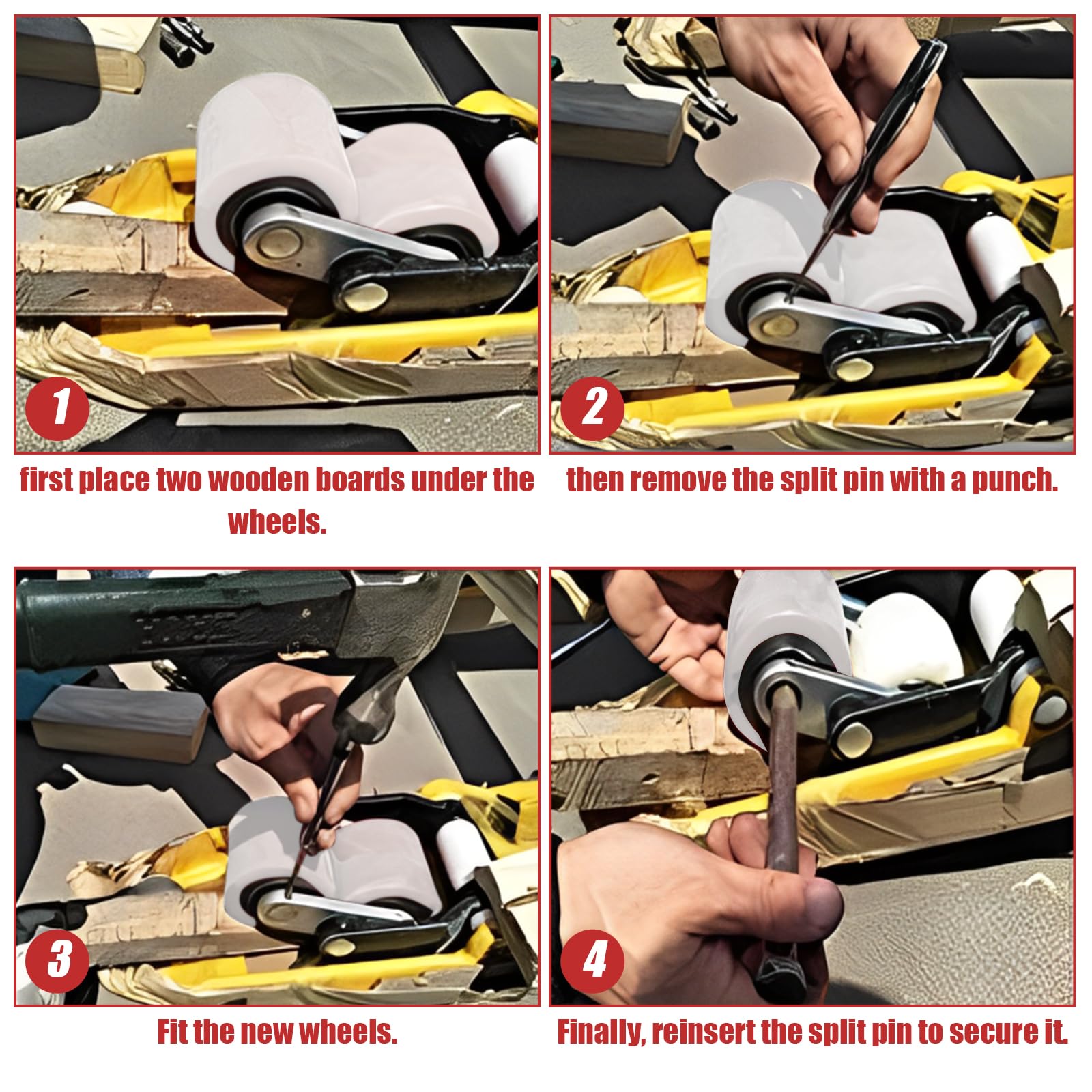 1

first place two wooden boards under the wheels.

2

then remove the split pin with a punch.

3

Fit the new wheels.

4

Finally, reinsert the split pin to secure it.