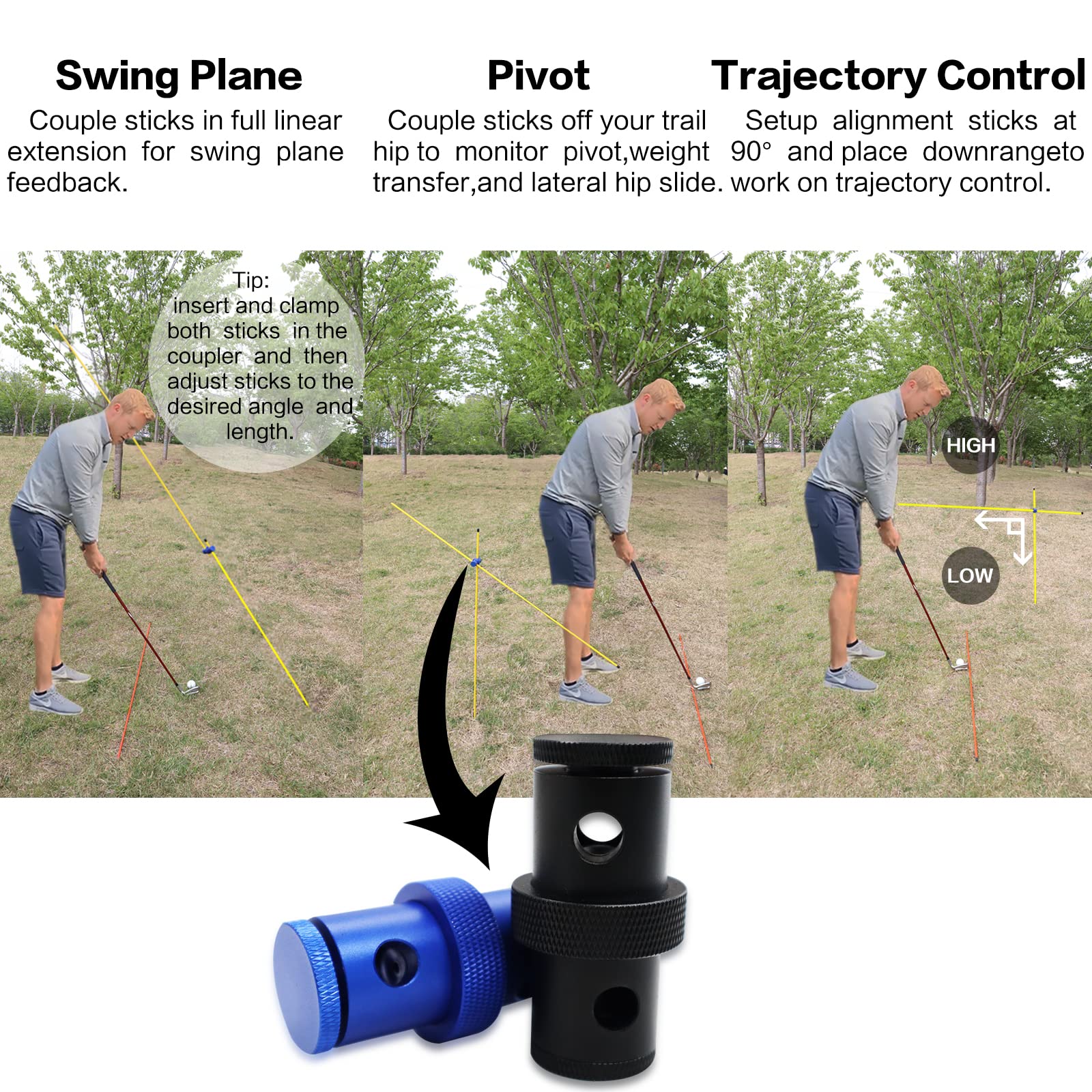 Swing Plane

Couple sticks in full linear extension for swing plane feedback.

Pivot

Couple sticks off your trail hip to monitor pivot,weight transfer,and lateral hip slide.

Trajectory Control

Setup alignment sticks at 90° and place downrangeto work on trajectory control.

Tip: insert and clamp both sticks in the coupler and then adjust sticks to the desired angle and length.

HIGH

LOW