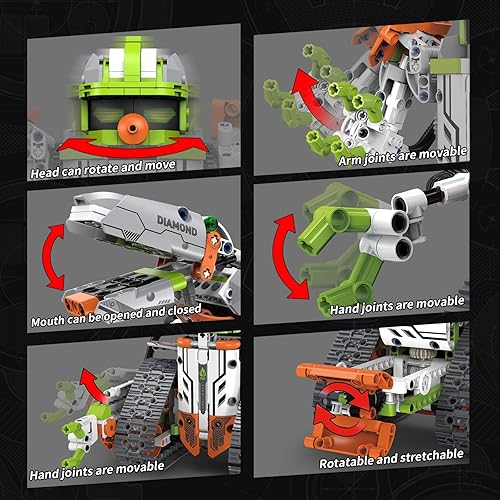 Head can rotate and move

Arm joints are movable

DIAMOND

Mouth can be opened and closed

Hand joints are movable

Hand joints are movable

Rotatable and stretchable