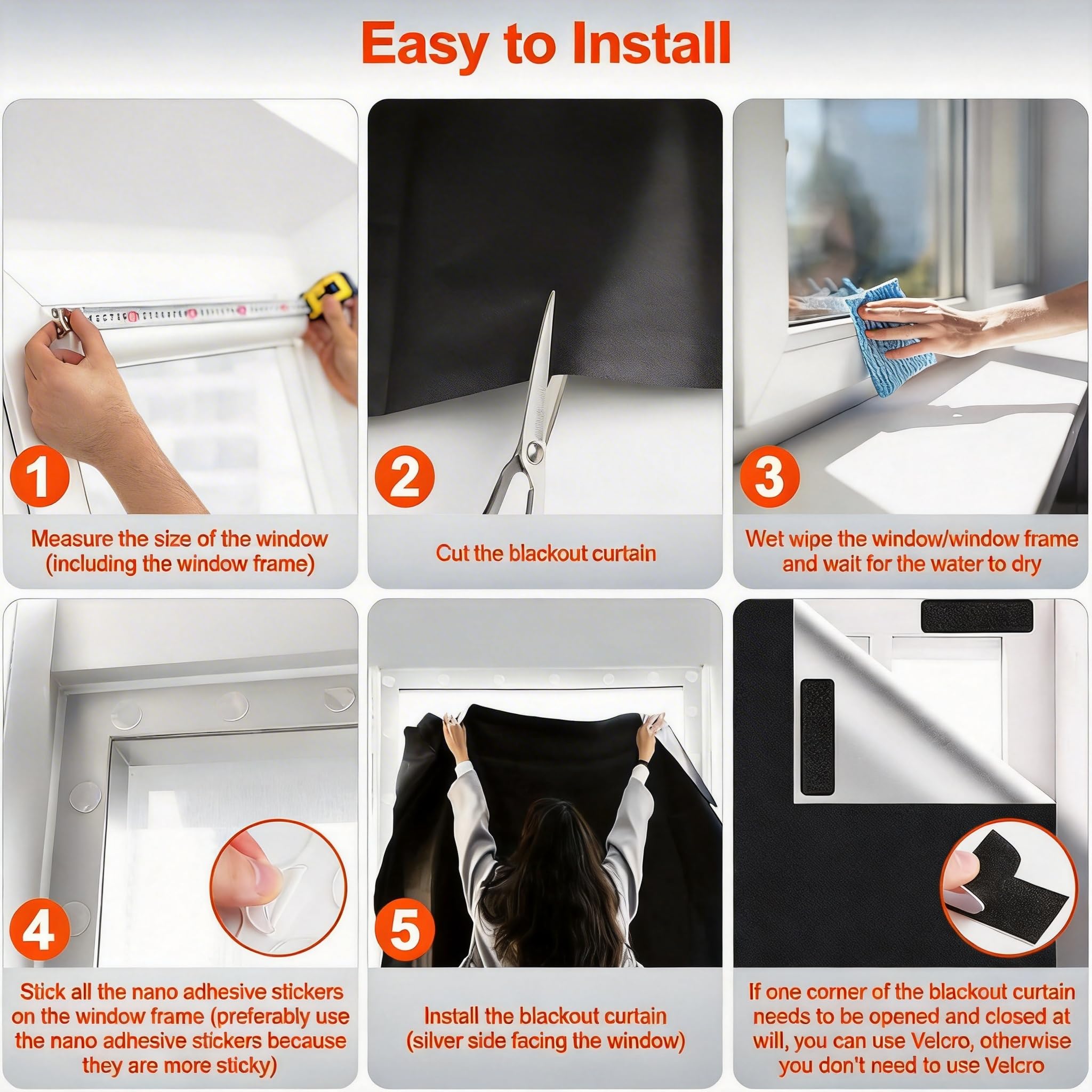 Easy to Install

1

Measure the size of the window (including the window frame)

2

Cut the blackout curtain

3

Wet wipe the window/window frame and wait for the water to dry

4

Stick all the nano adhesive stickers on the window frame (preferably use the nano adhesive stickers because they are more sticky)

5

Install the blackout curtain (silver side facing the window)

If one corner of the blackout curtain needs to be opened and closed at will, you can use Velcro, otherwise you don't need to use Velcro