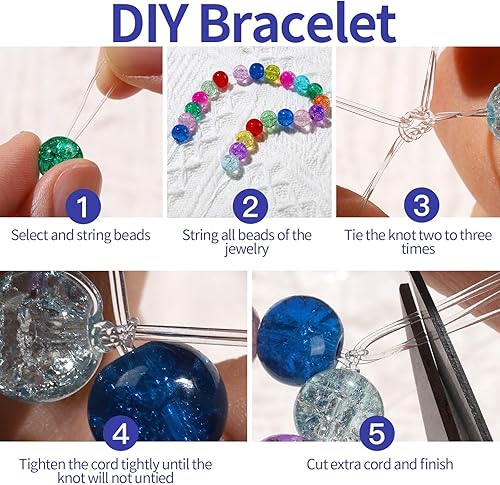 DIY Bracelet

1
Select and string beads

2
String all beads of the jewelry

3
Tie the knot two to three times

4
Tighten the cord tightly until the knot will not untied

5
Cut extra cord and finish