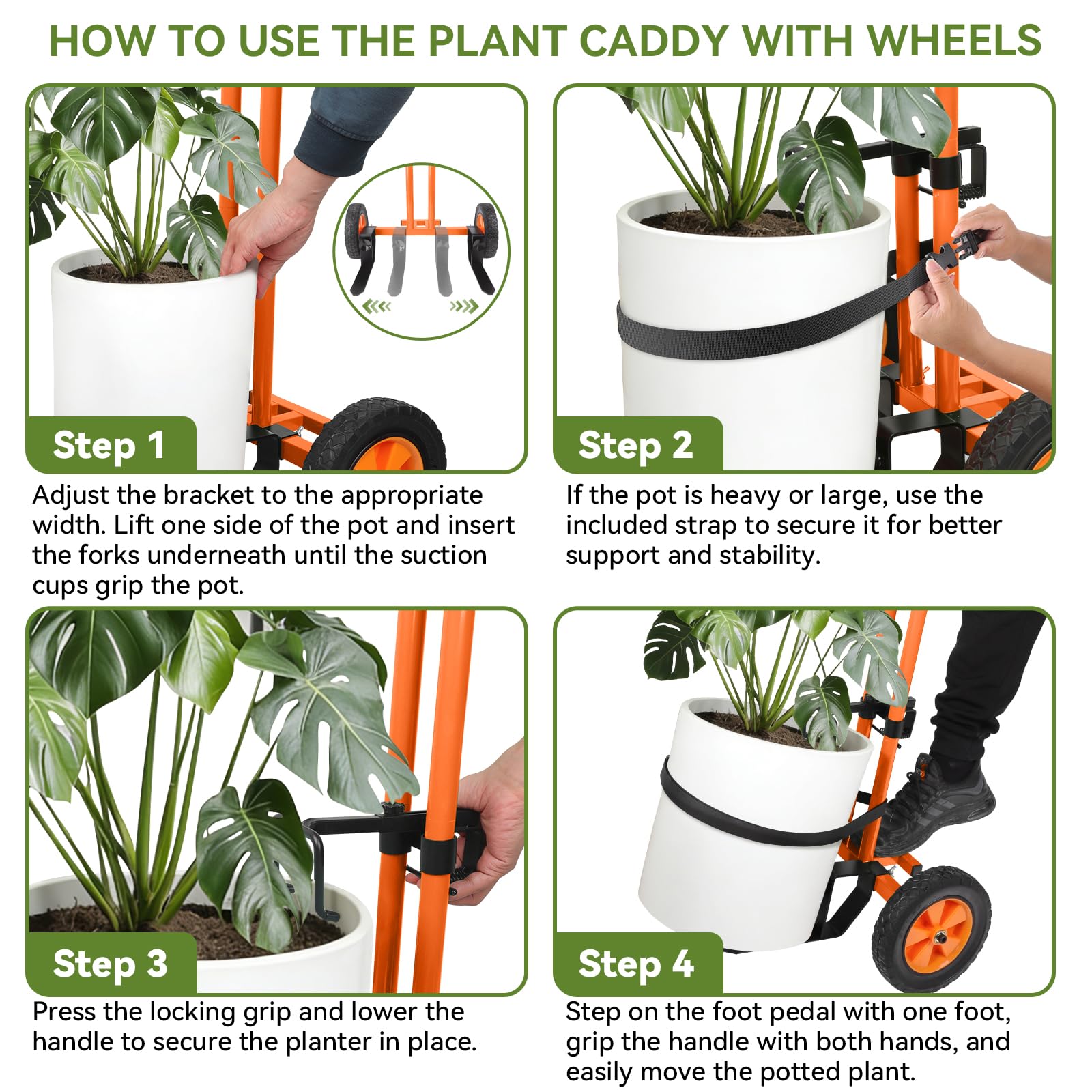 HOW TO USE THE PLANT CADDY WITH WHEELS

Step 1

Adjust the bracket to the appropriate width. Lift one side of the pot and insert the forks underneath until the suction cups grip the pot.

Step 2

If the pot is heavy or large, use the included strap to secure it for better support and stability.

Step 3

Press the locking grip and lower the handle to secure the planter in place.

Step 4

Step on the foot pedal with one foot, grip the handle with both hands, and easily move the potted plant.