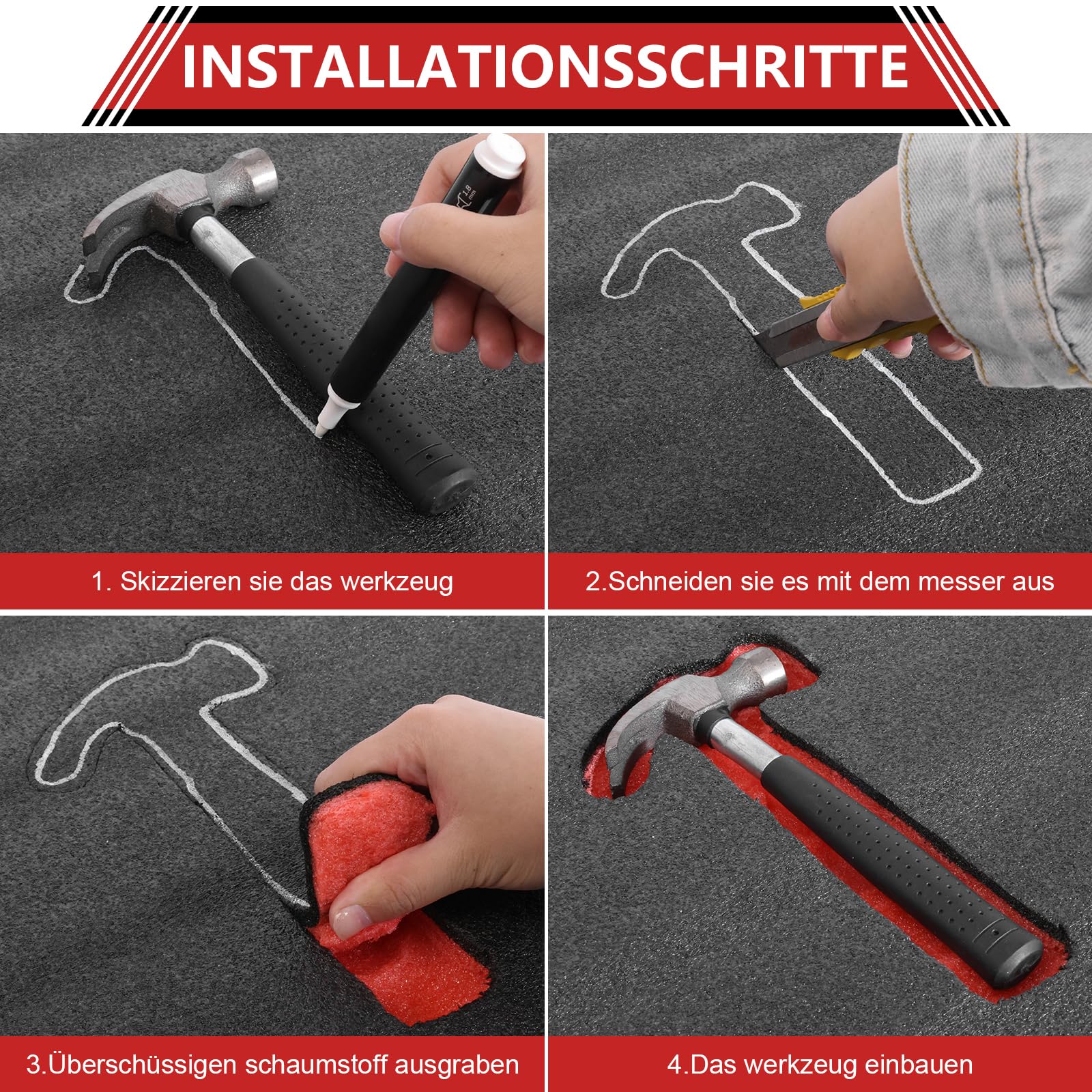 INSTALLATIONSSCHRITTE

1.8 mm

1. Skizzieren sie das werkzeug

2.Schneiden sie es mit dem messer aus

3.Überschüssigen schaumstoff ausgraben

4.Das werkzeug einbauen