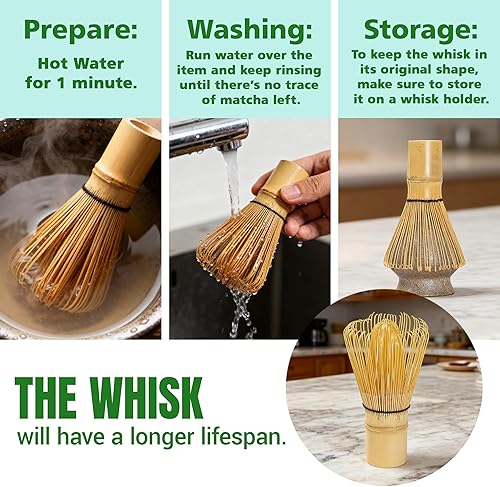 Prepare:
Hot Water for 1 minute.

Washing:
Run water over the item and keep rinsing until there's no trace of matcha left.

Storage:
To keep the whisk in its original shape, make sure to store it on a whisk holder.

THE WHISK
will have a longer lifespan.