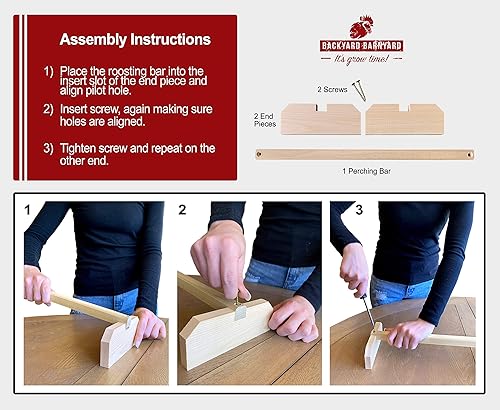 Assembly Instructions

1) Place the roosting bar into the insert slot of the end piece and align pilot hole.

2) Insert screw, again making sure holes are aligned.

3) Tighten screw and repeat on the other end.

BACKYARD BARNYARD
It's grow time!

2 Screws

2 End Pieces

1 Perching Bar

1

2

3