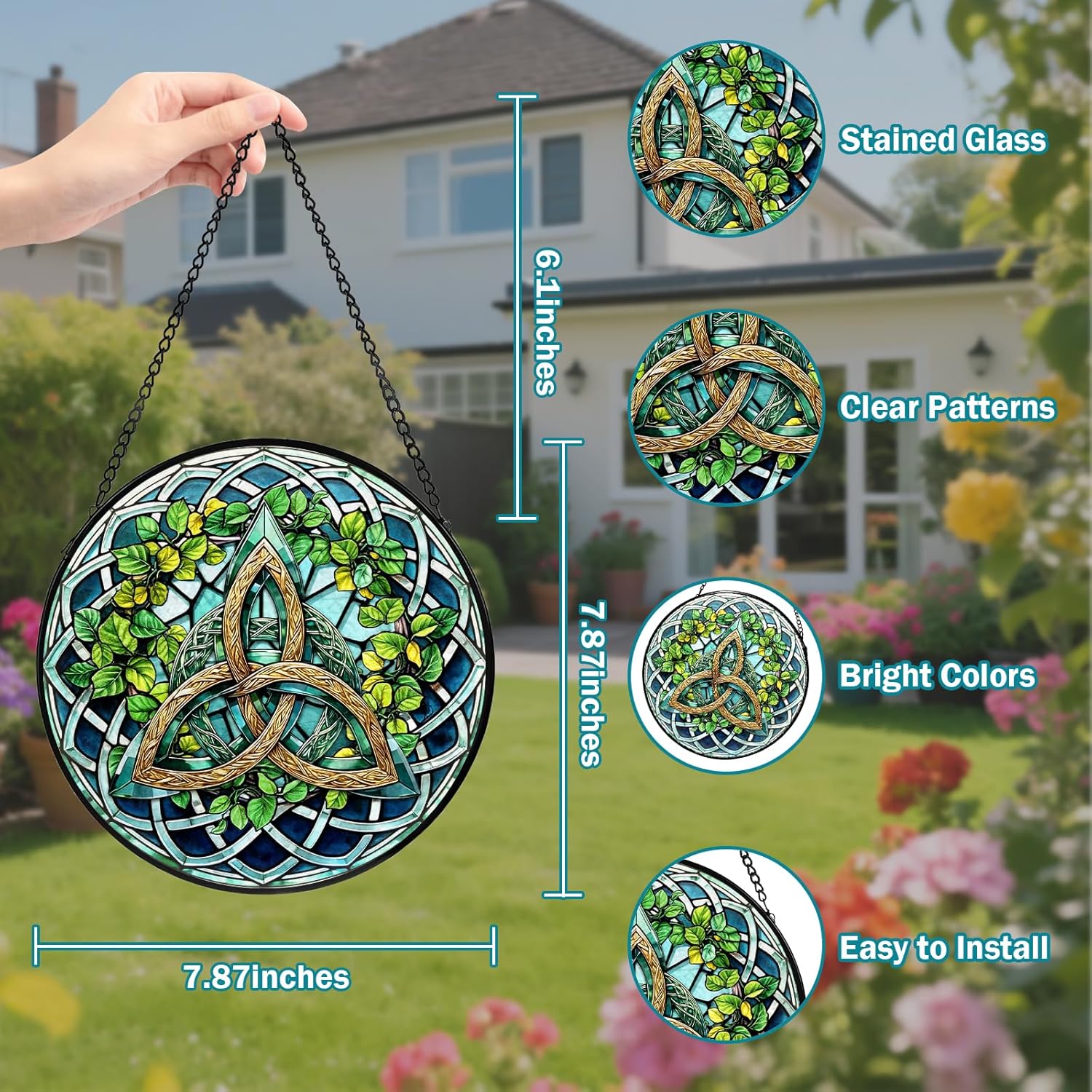 6.1inches

7.87inches

7.87inches

Stained Glass

Clear Patterns

Bright Colors

Easy to Install