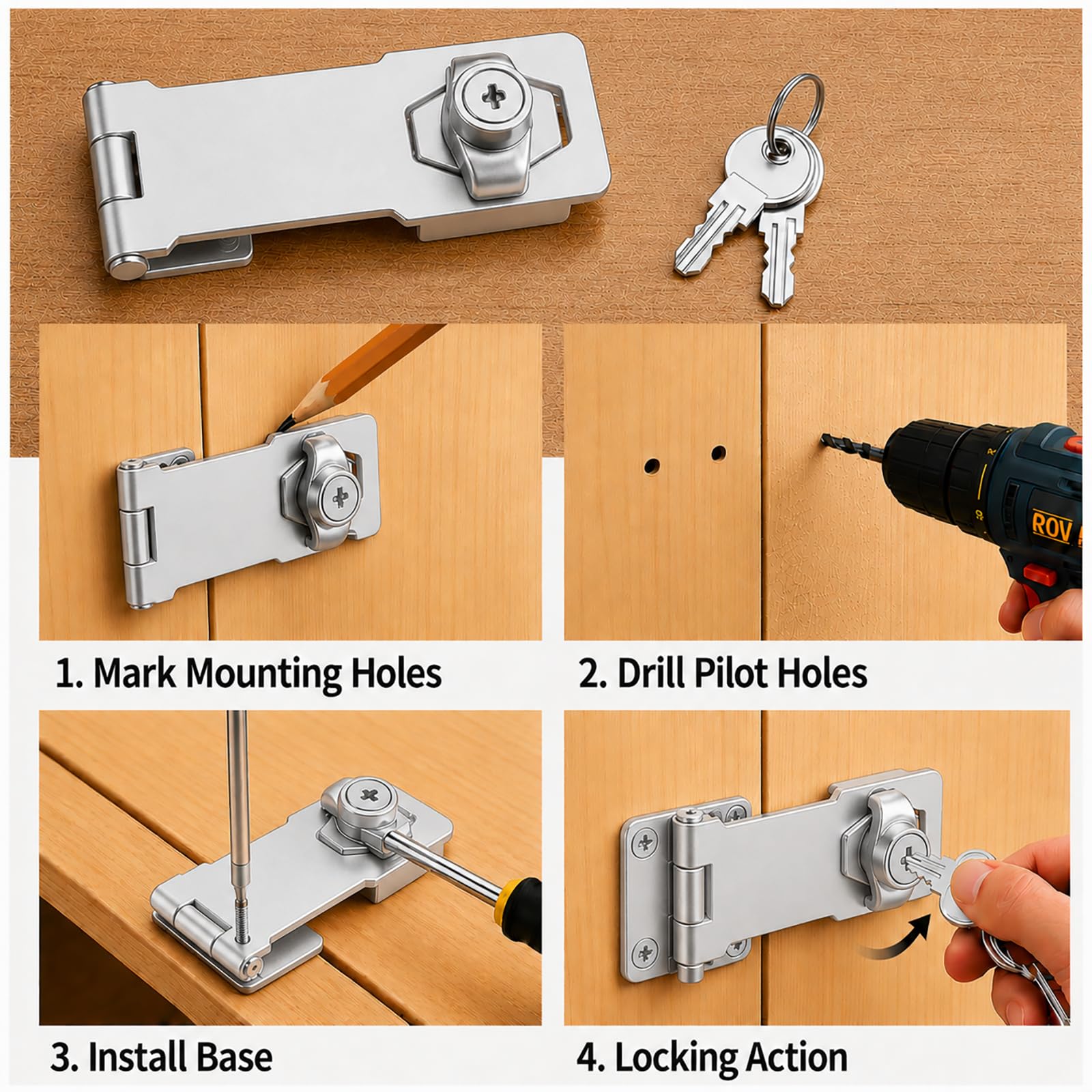 1. Mark Mounting Holes

2. Drill Pilot Holes

3. Install Base

4. Locking Action