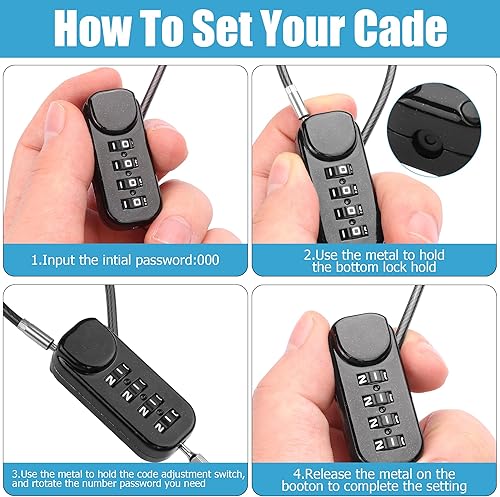 How To Set Your Cade

1.Input the intial password:000

2.Use the metal to hold the bottom lock hold

3.Use the metal to hold the code adjustment switch, and rtotate the number password you need

4.Release the metal on the booton to complete the setting